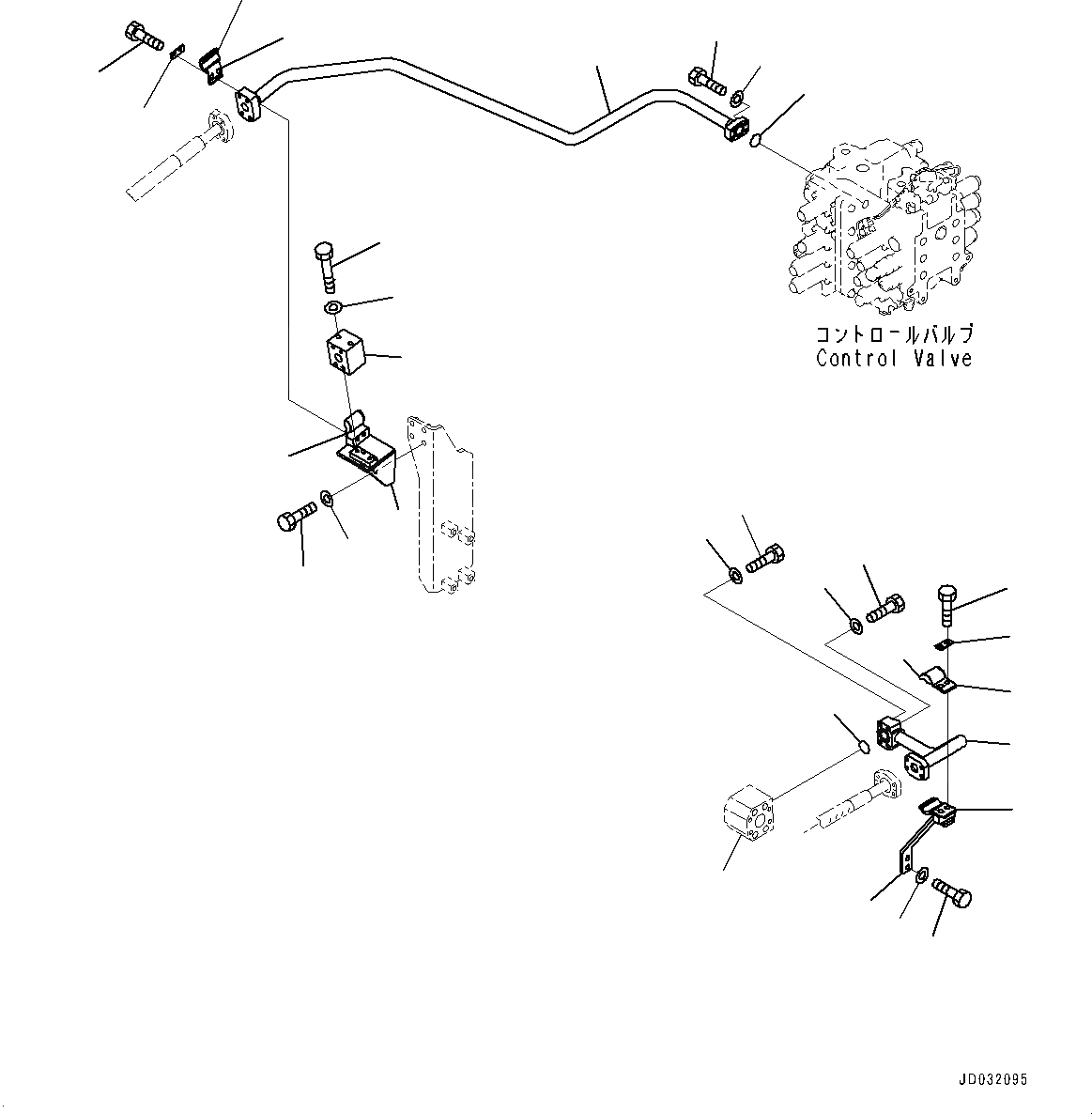 コントロールバルブ
Control Valve

JD032095