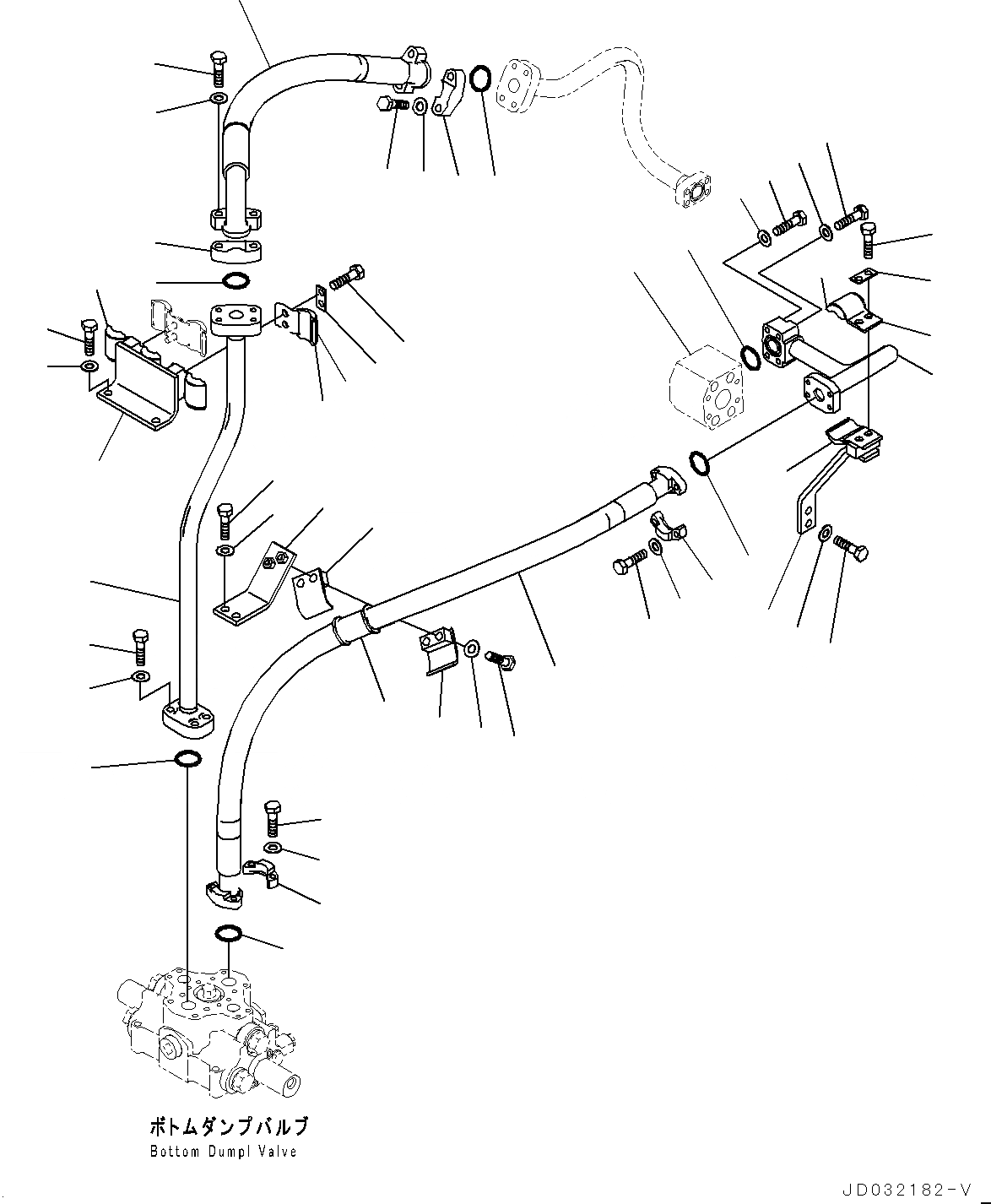 ボトムダンプバルブ
Bottom Dumpl Valve

JD032182-V