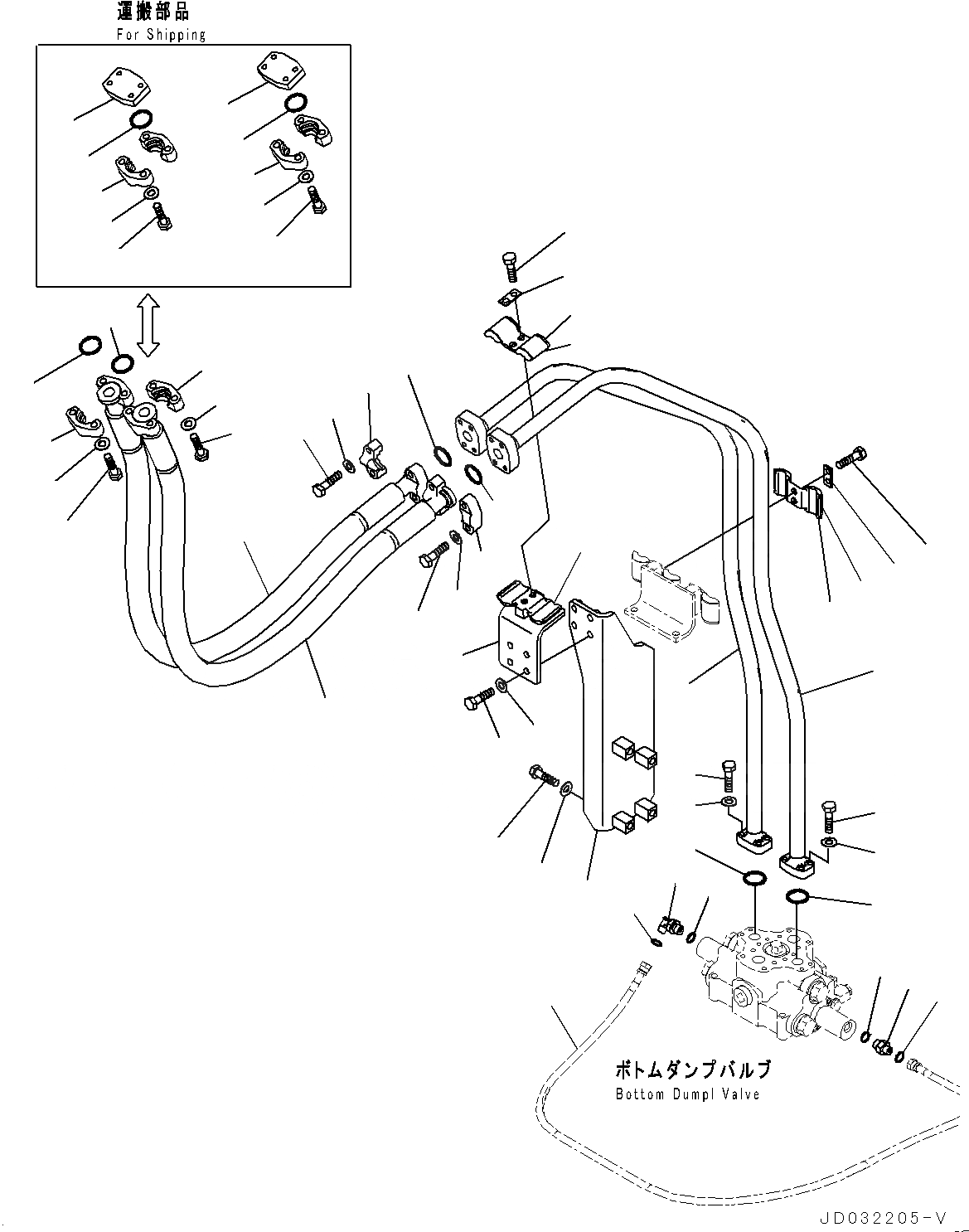 運搬部品
For Shipping

ボトムダンプバルブ
Bottom Dumpl Valve

JD032205-V