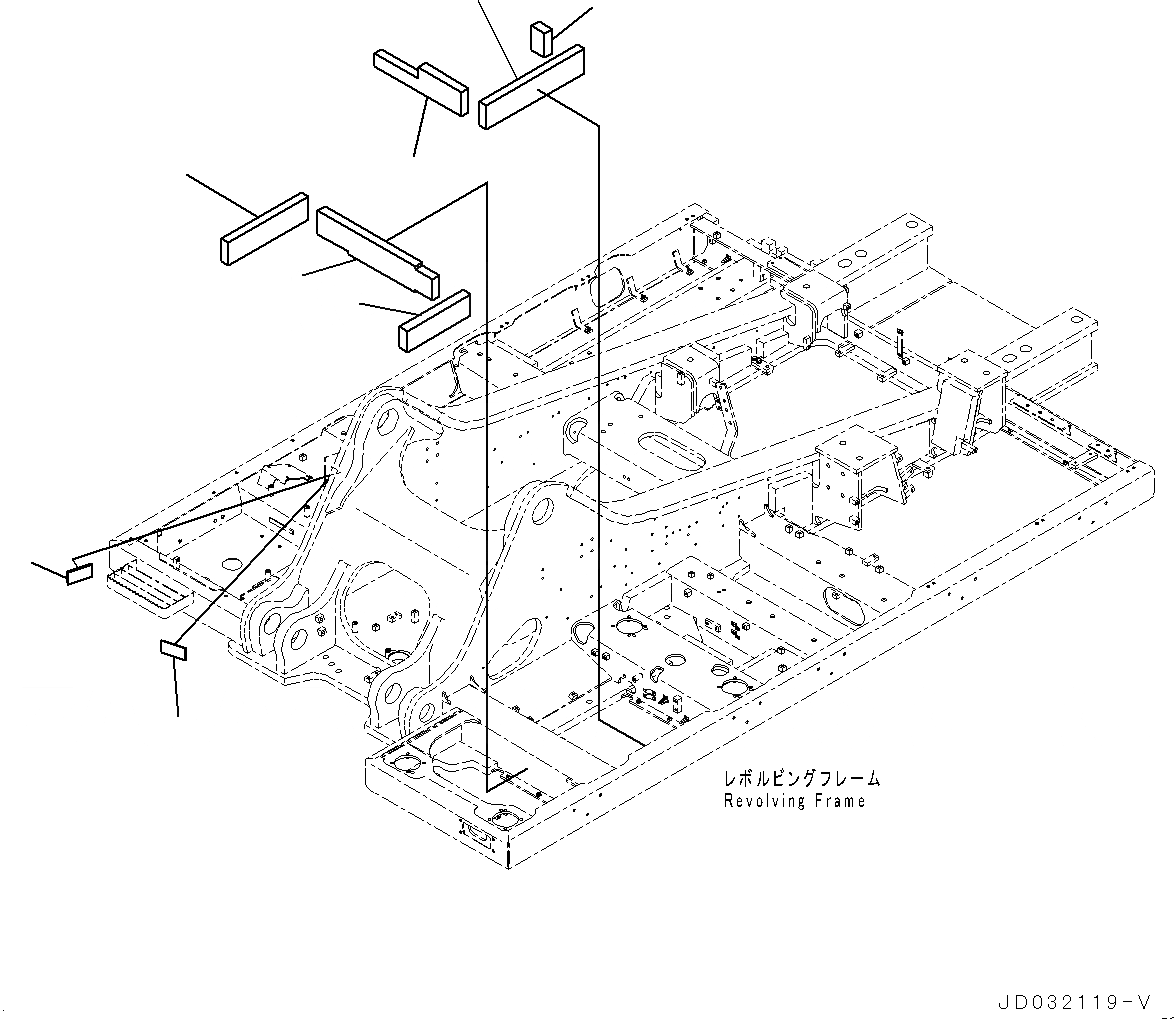 レボルビングフレーム
Revolving Frame

JD032119-V