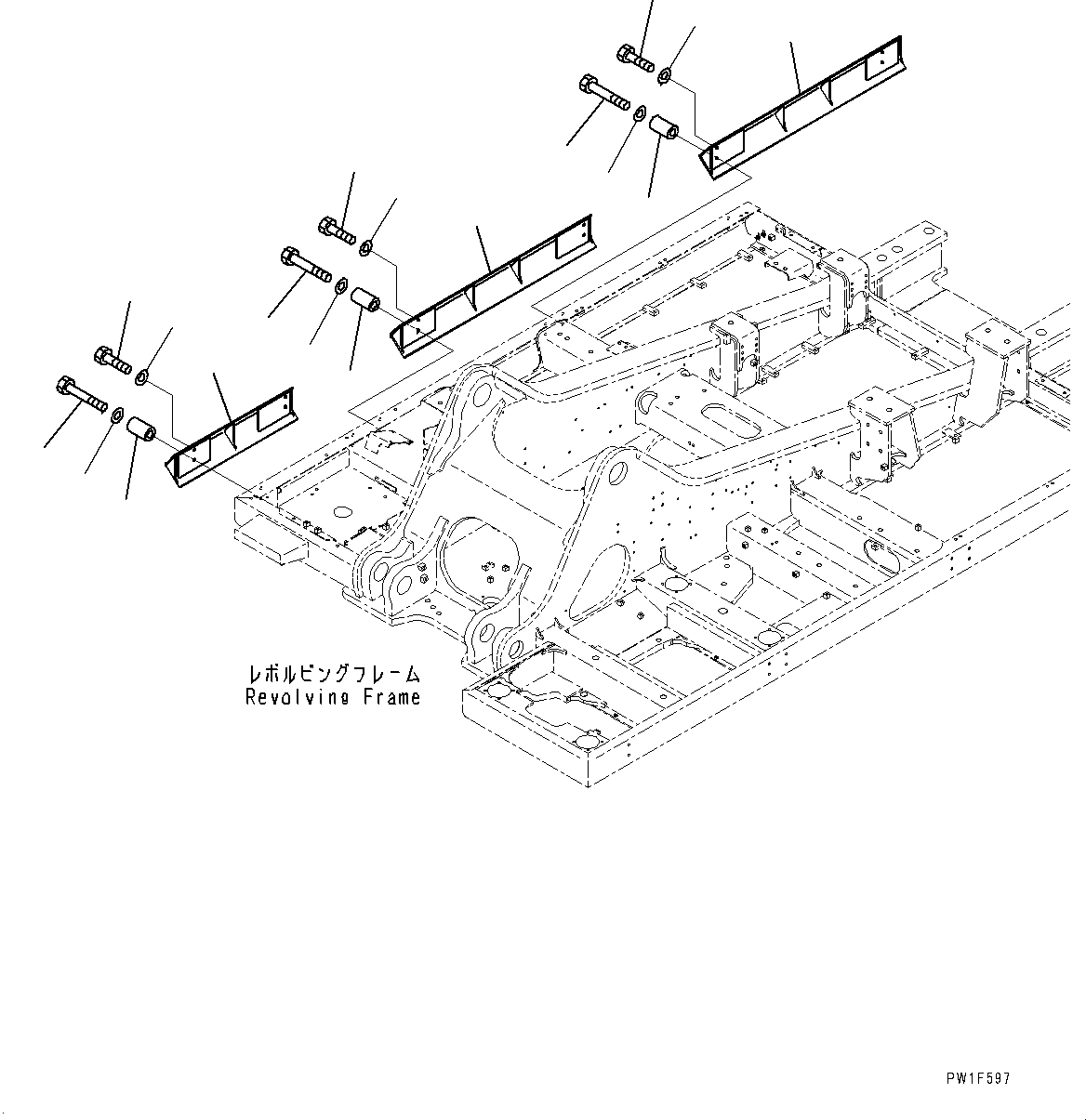 レボルビングフレーム
Revolving Frame

PW1F597