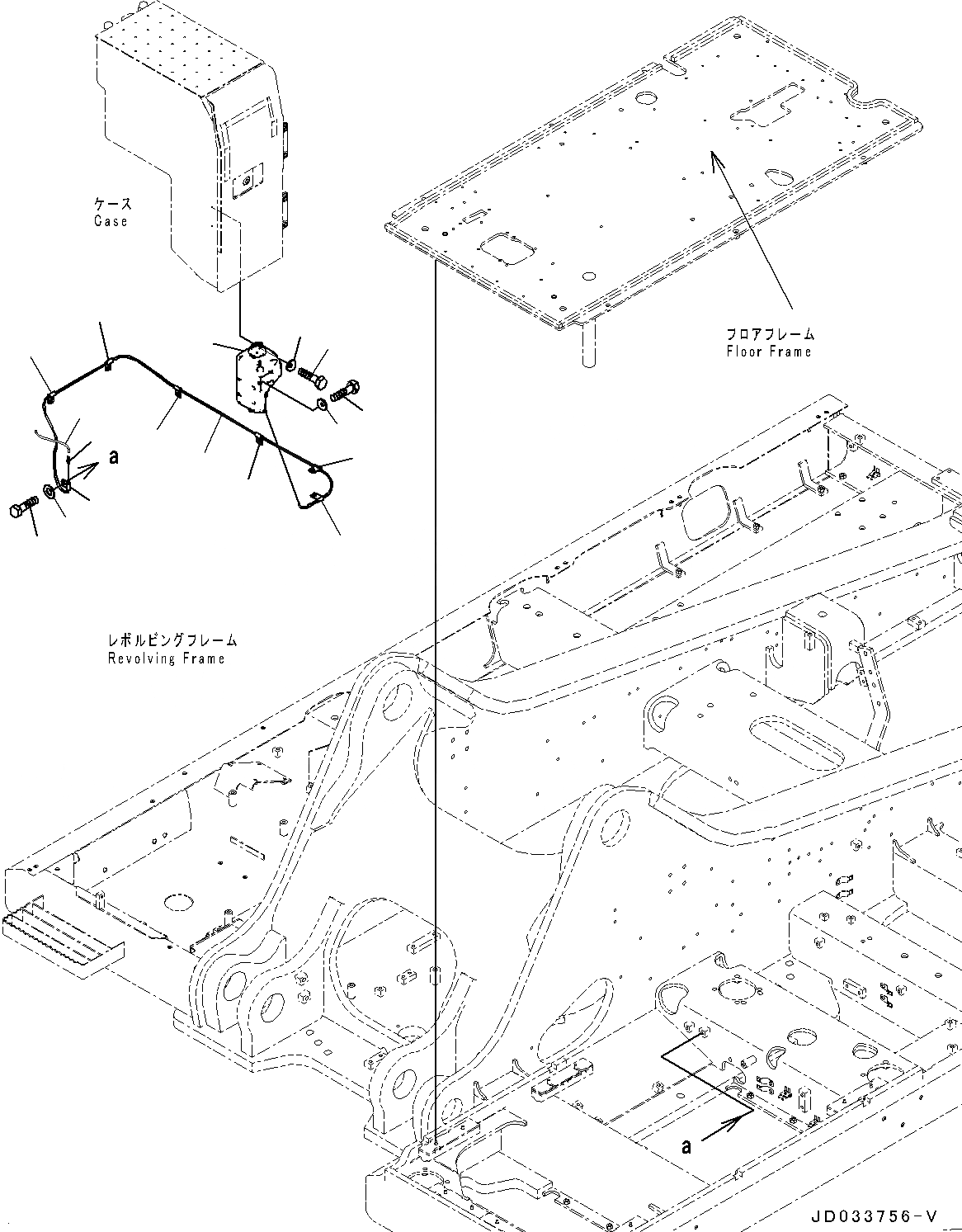 ケース
Case

フロアフレーム
Floor Frame

a

レボルビングフレーム
Revolving Frame

a

JD033756-V