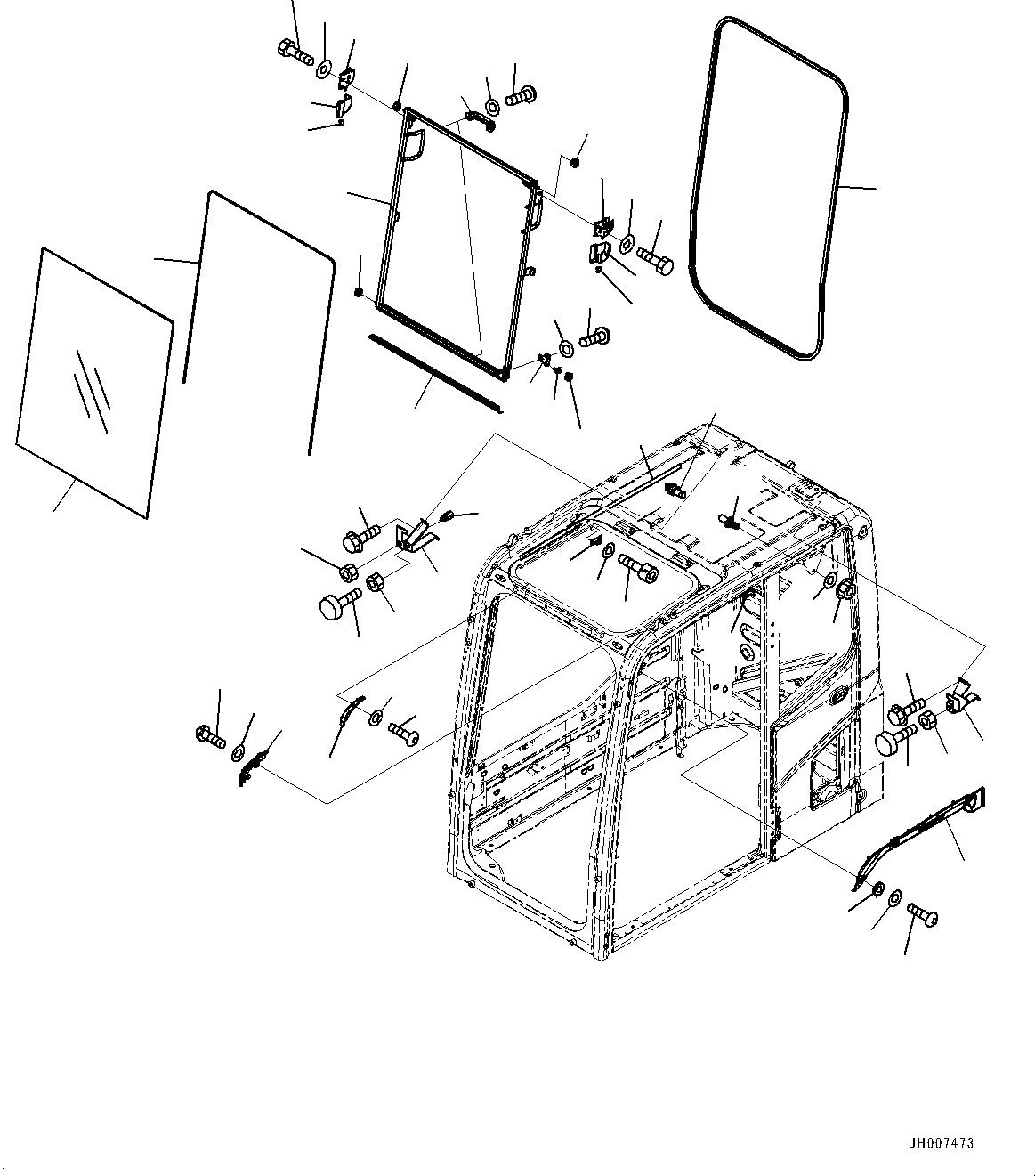 JH007473