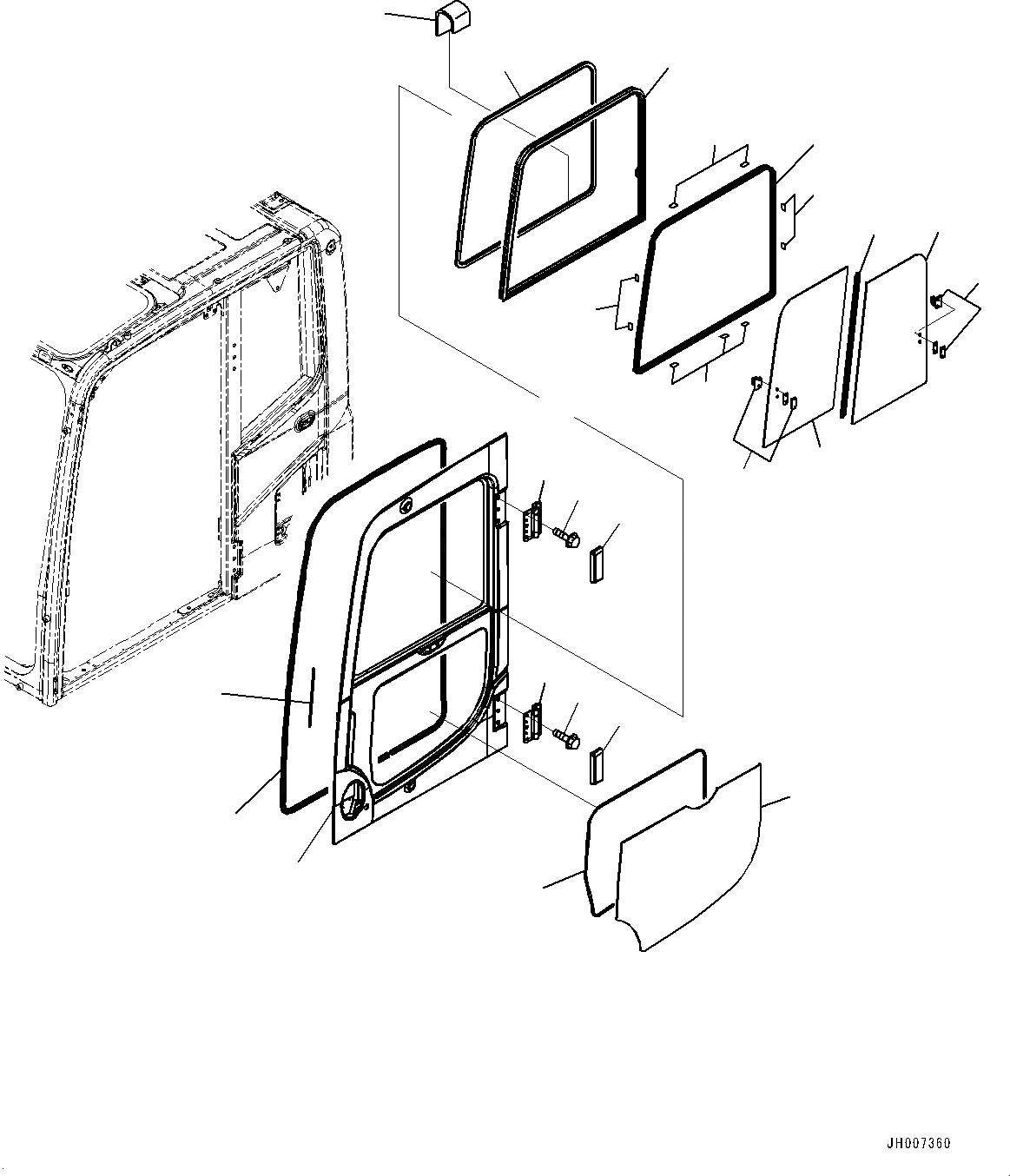 JH007360