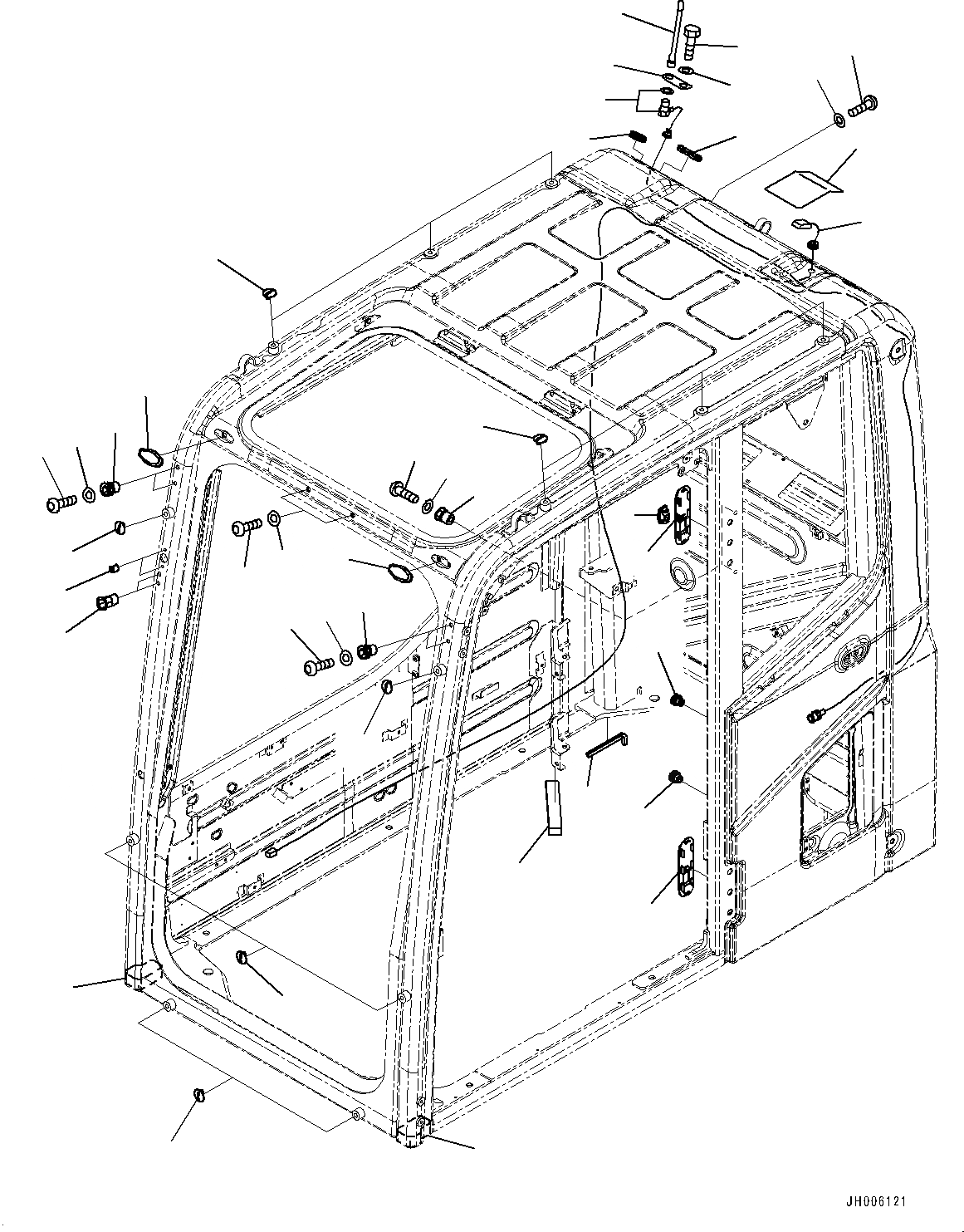 JH006121