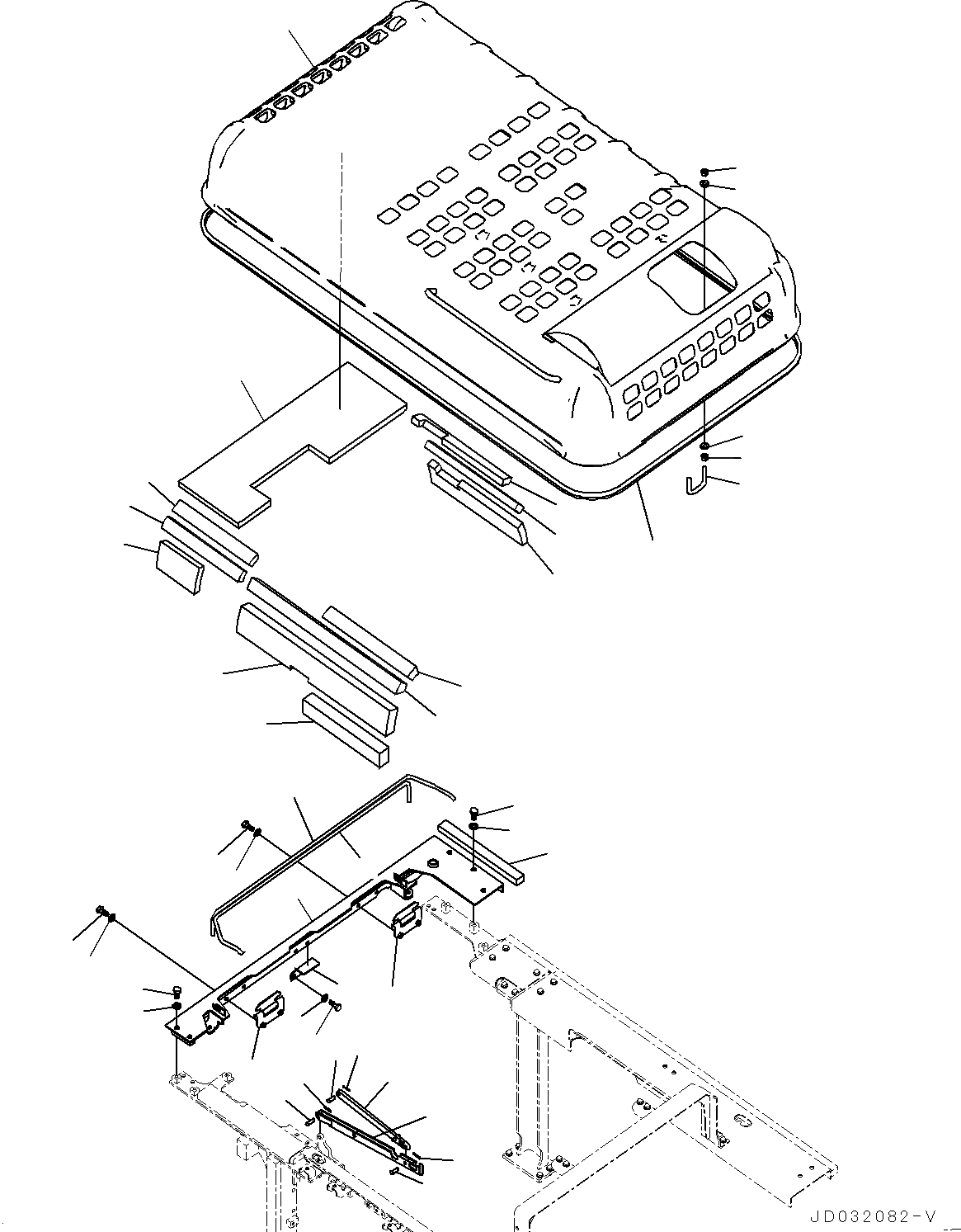 JD032082-V