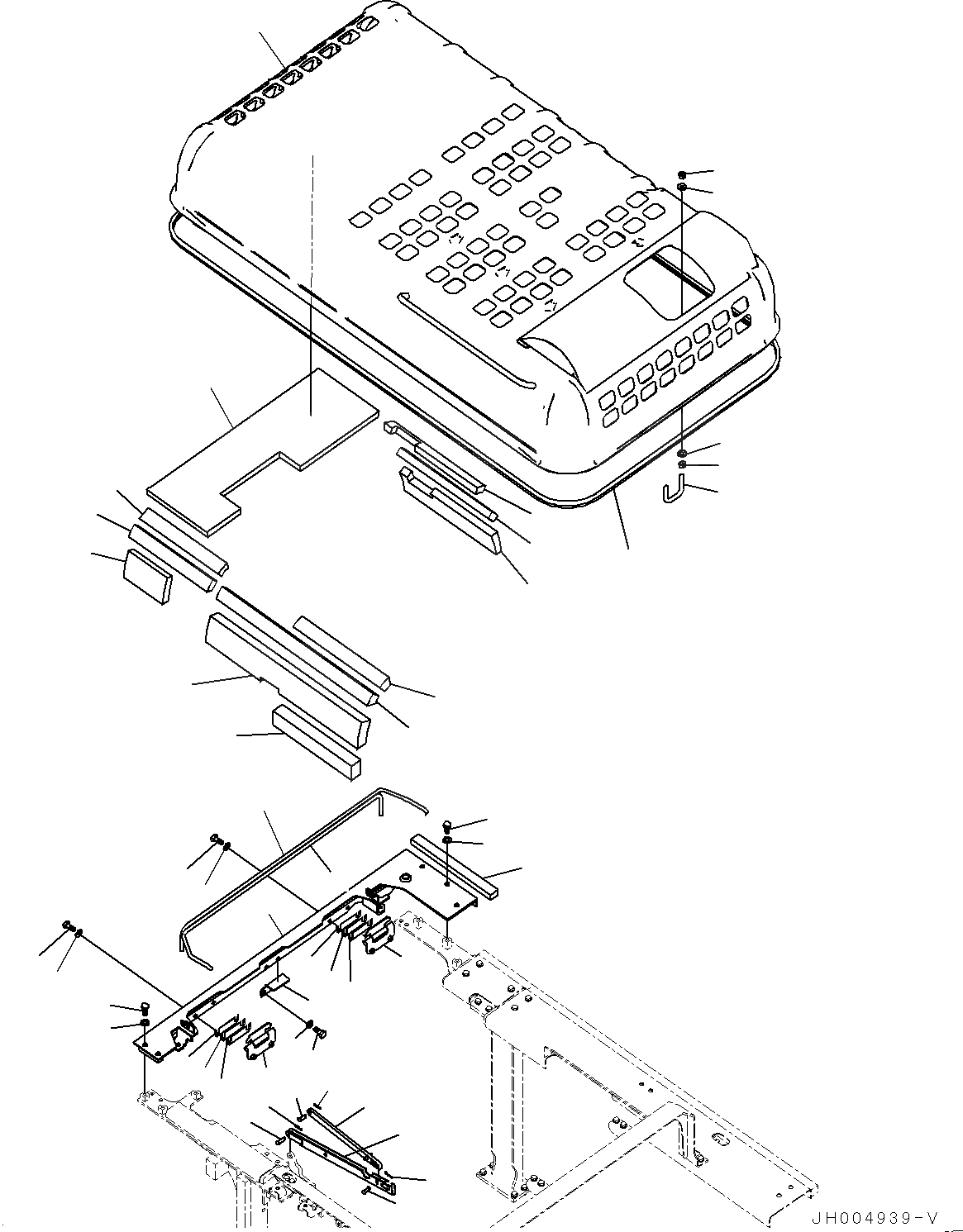 JH004939-V