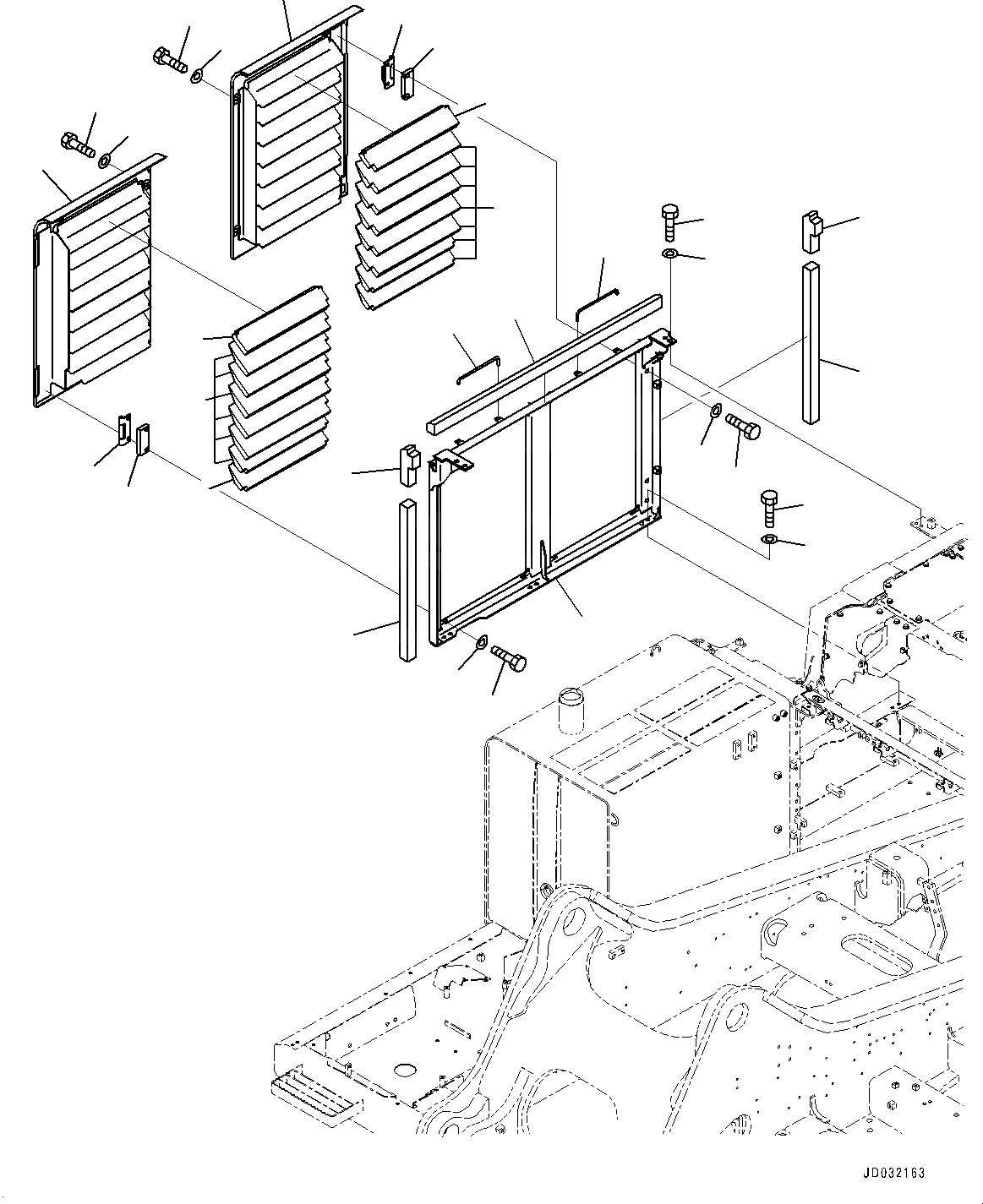 JD032163