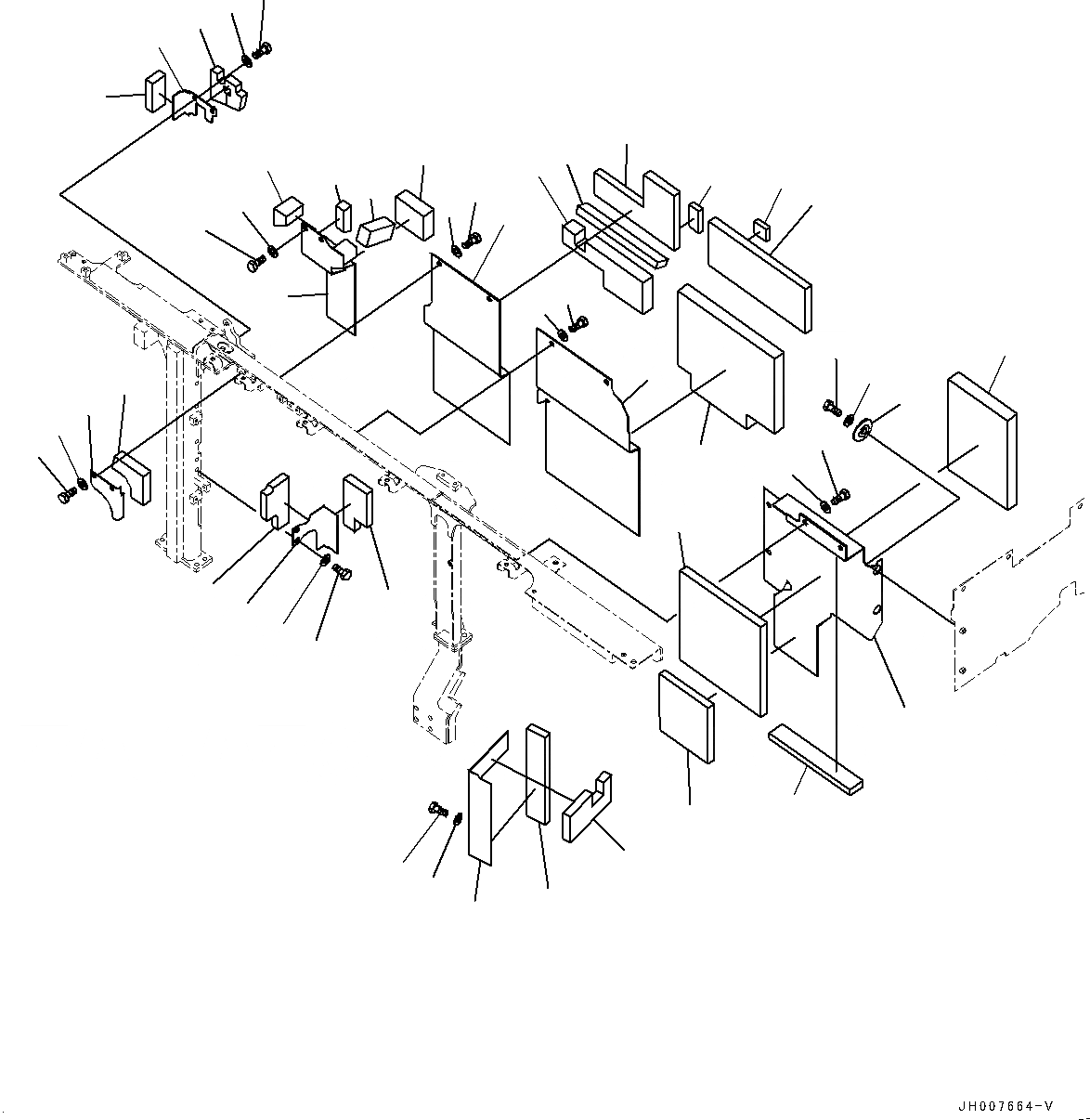 JH007664-V