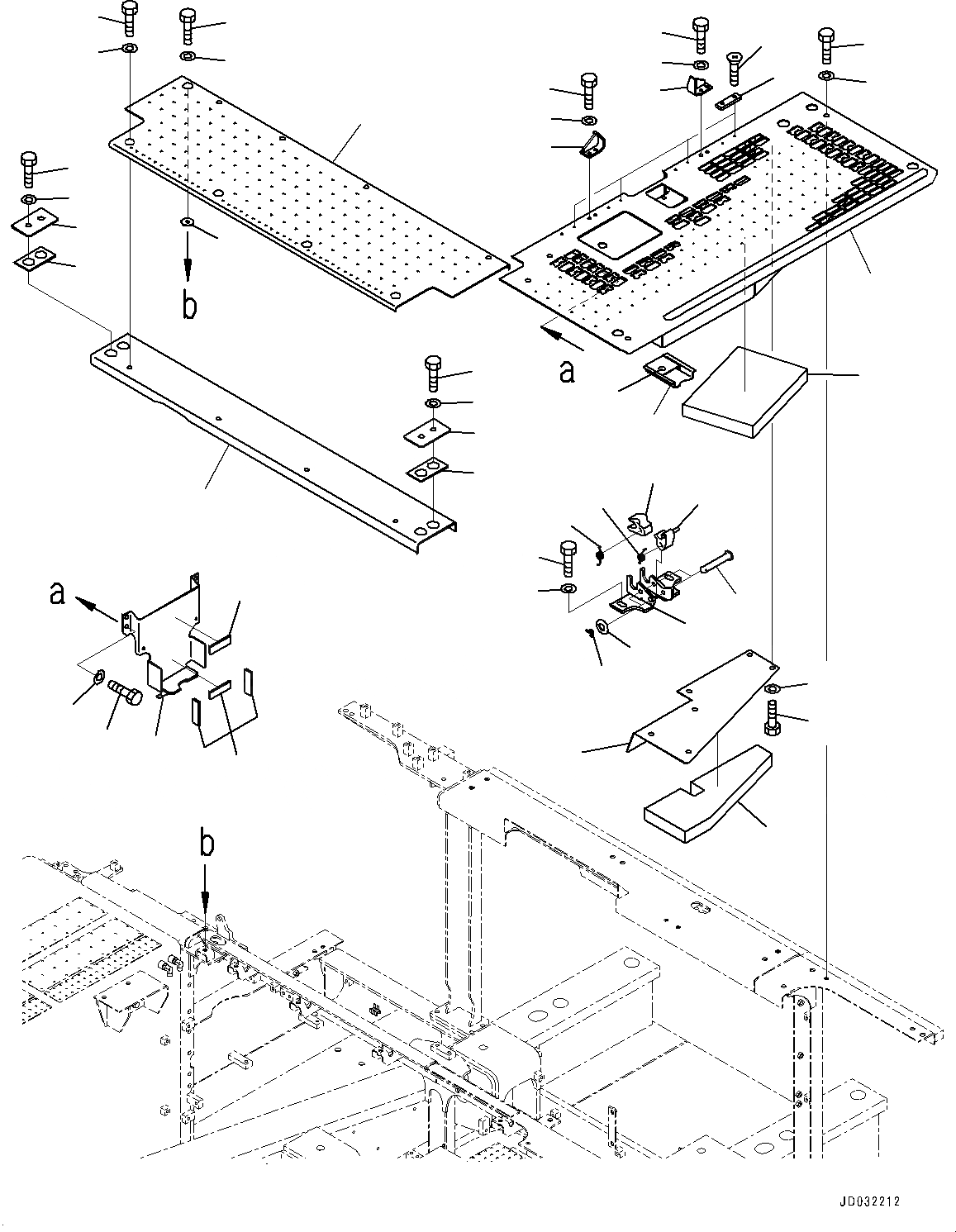 b

a

a

b

JD032212