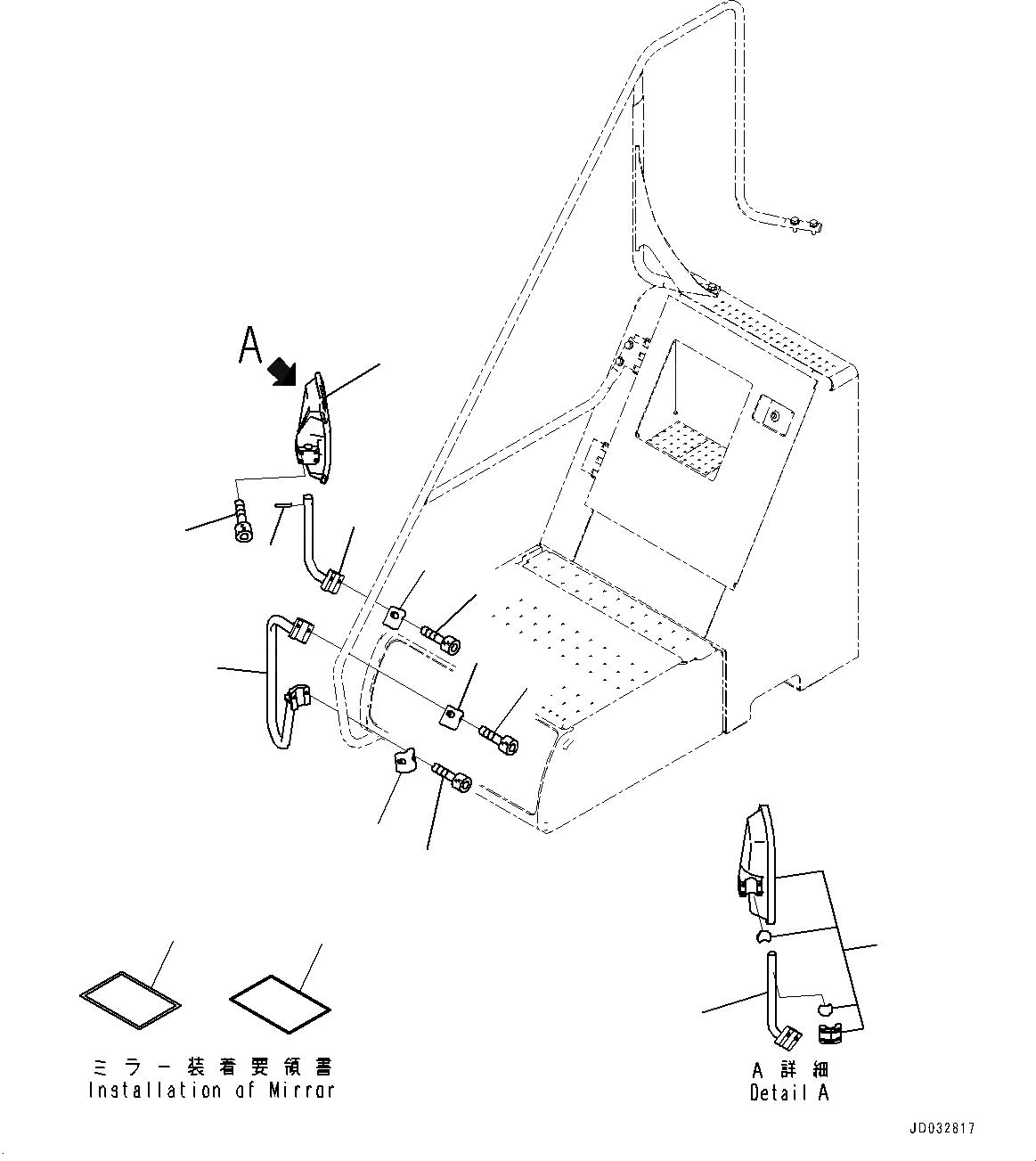 A

ミラー装着要領書
Installation of Mirror

A 詳細
Detail A

JD032817