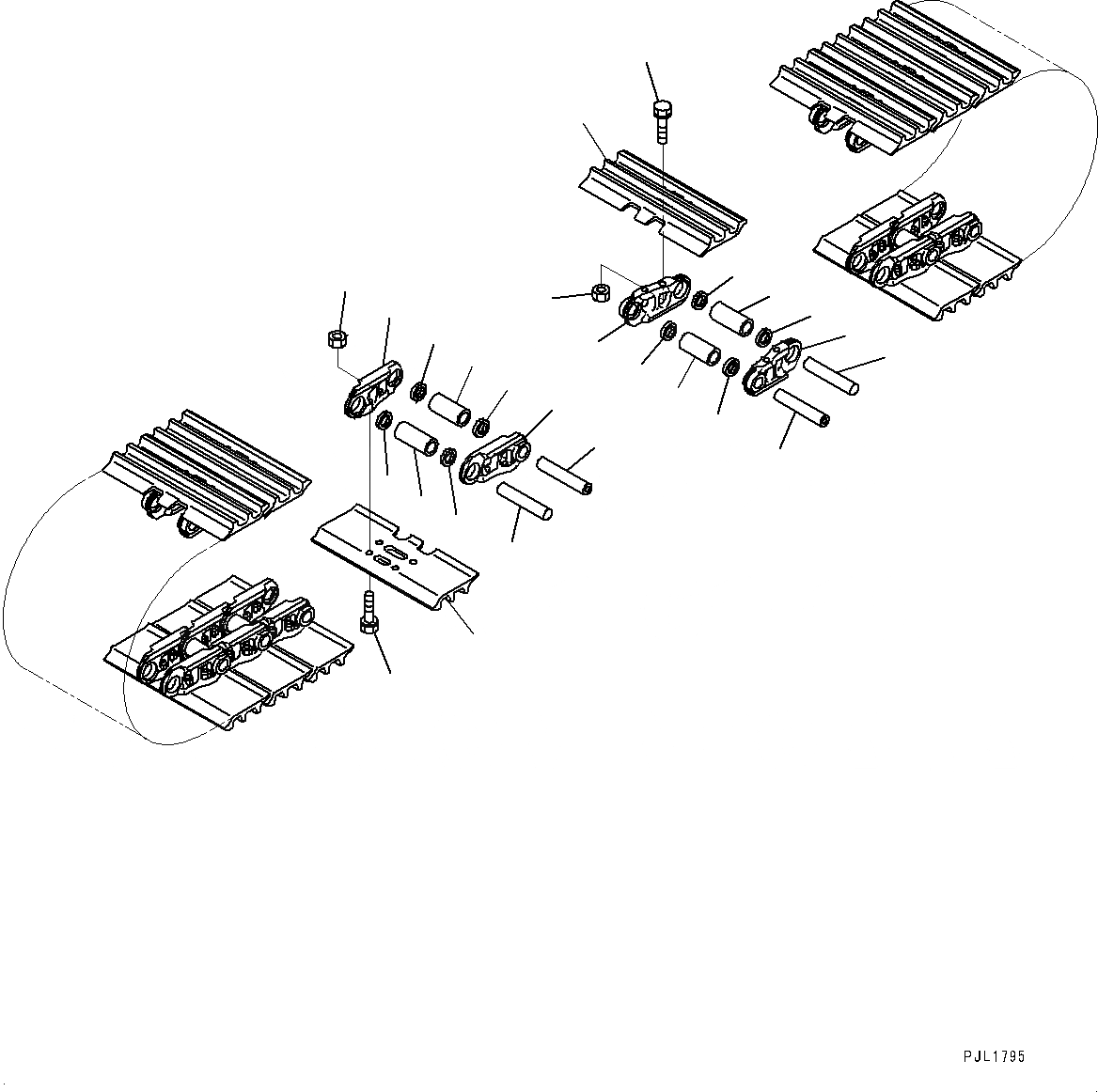 PJL1795