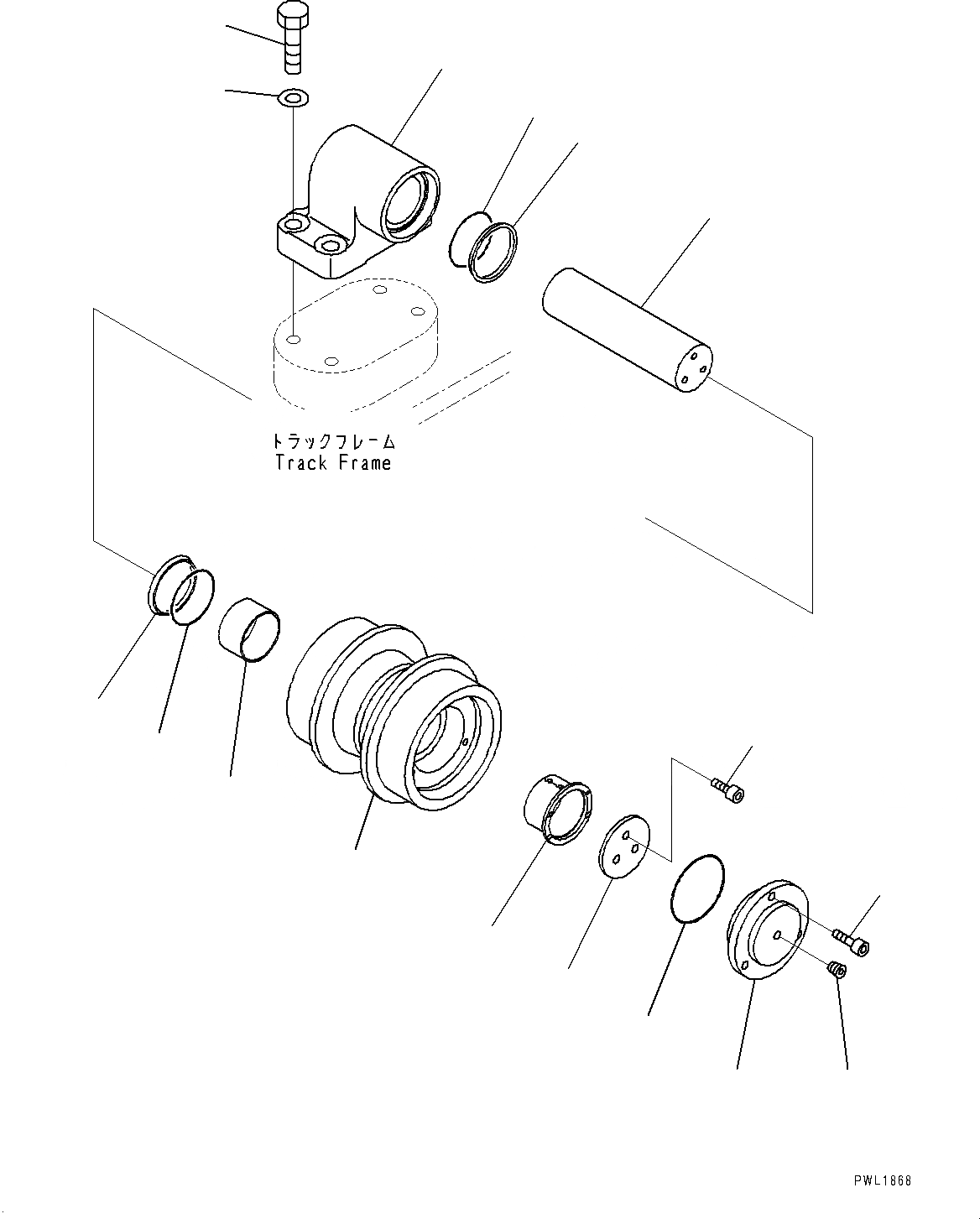 トラックフレーム
Track Frame

PWL1868