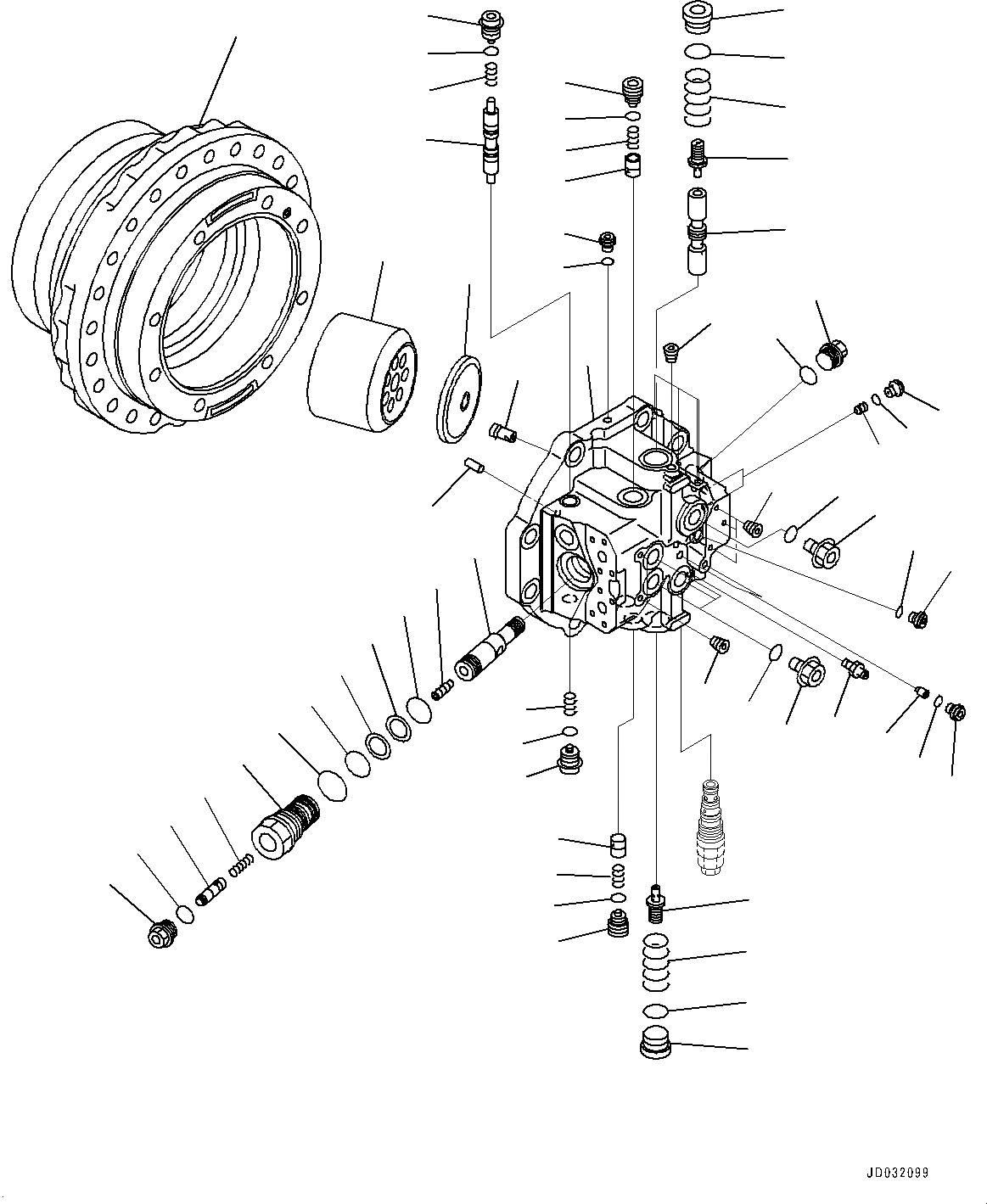 JD032099