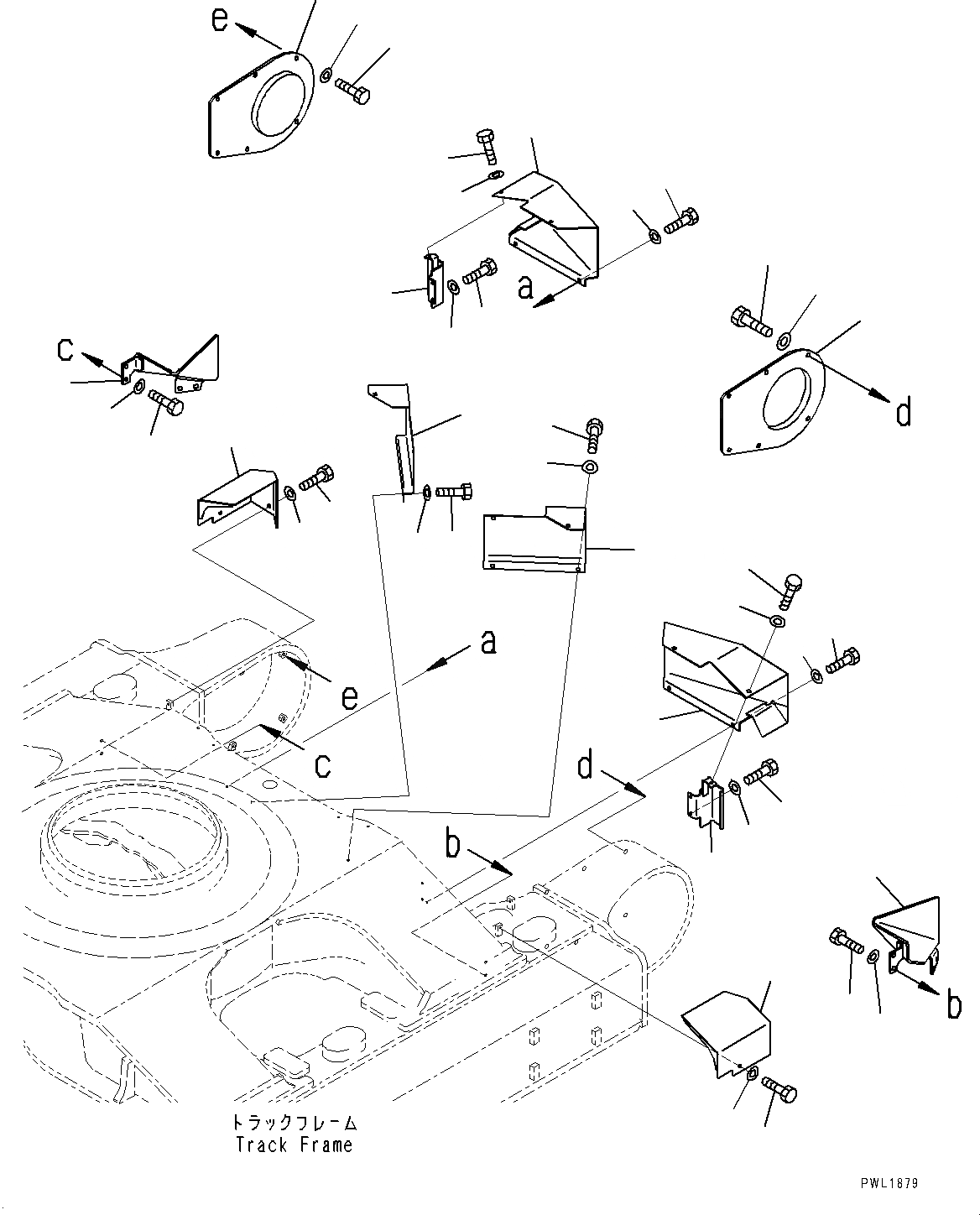 e
a
c
d
a
e
c
d
b
b
トラックフレーム
Track Frame
PWL1879