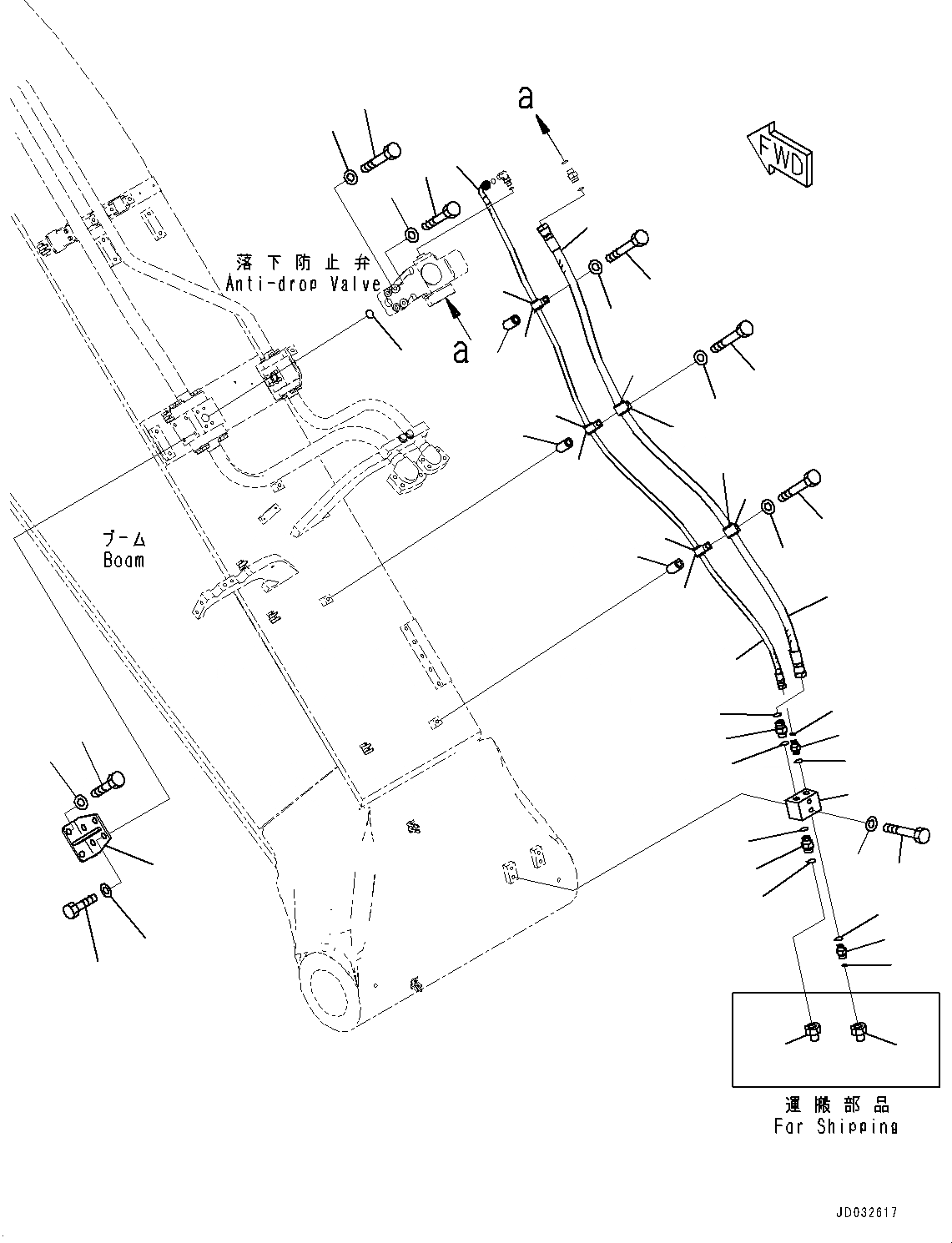 a

FWD

落下防止弁
Anti-drop Valve

a

ブーム
Boom

運搬部品
For Shipping

JD032617