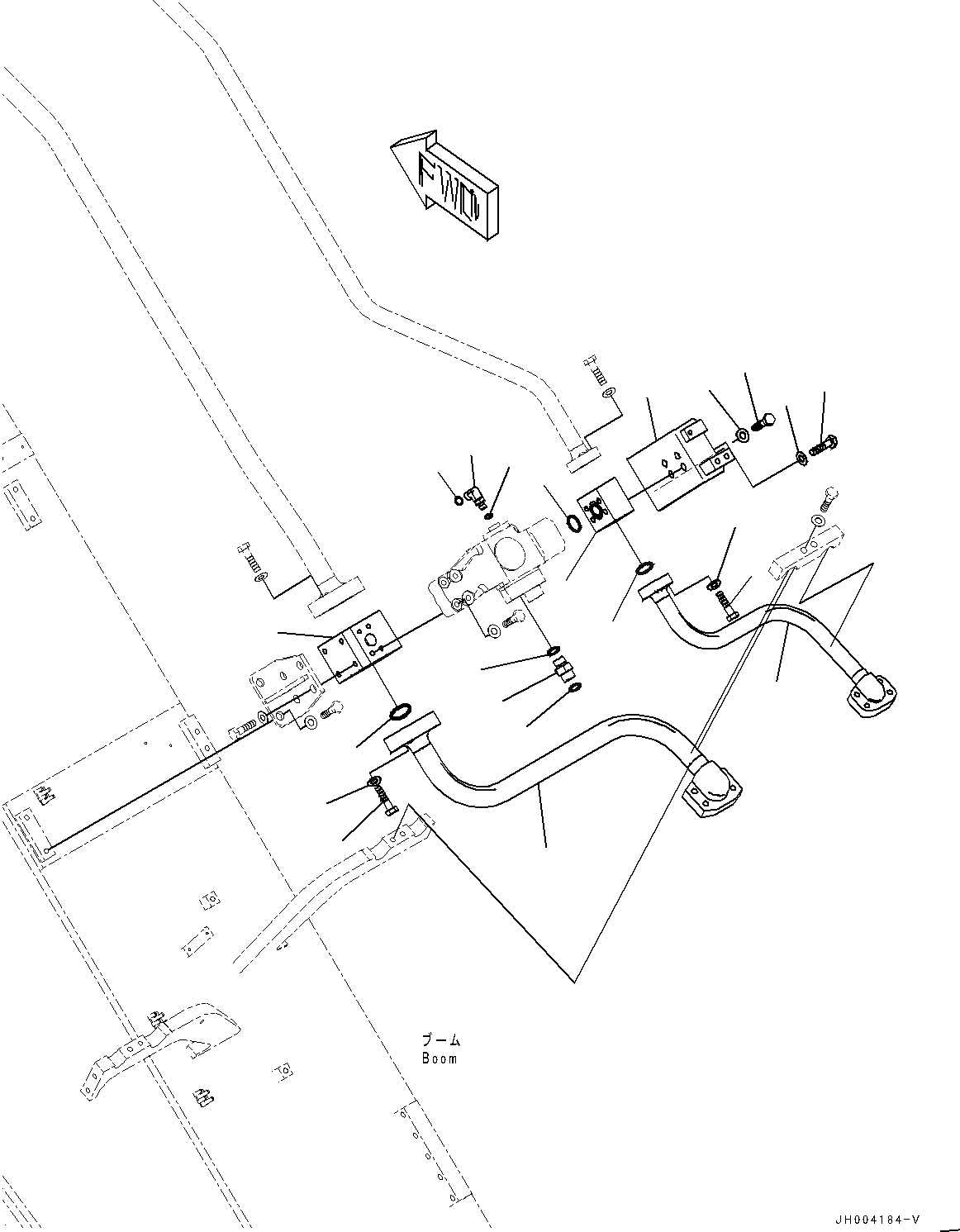 FWD

ブーム
Boom

JH004184-V