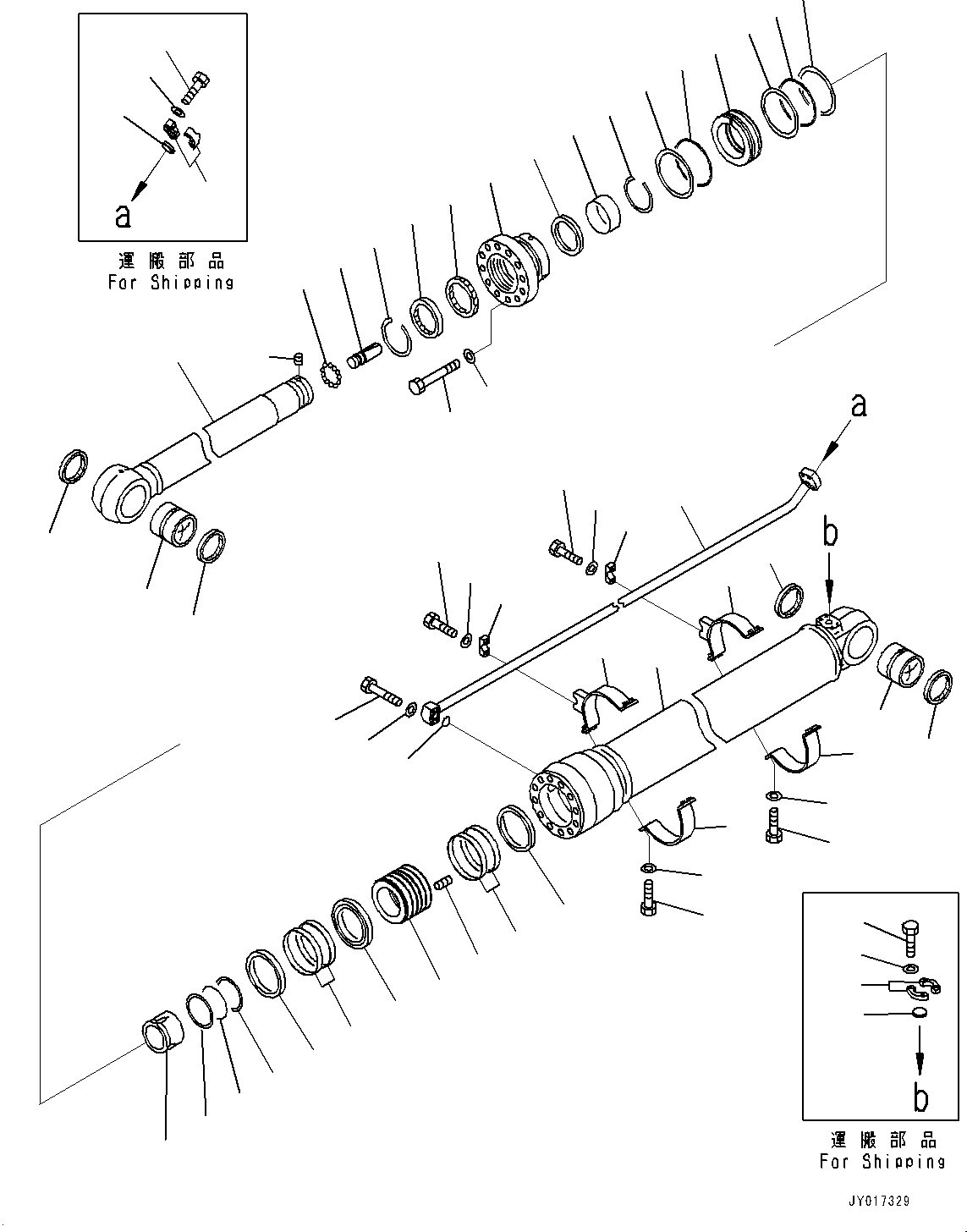 a

運搬部品
For Shipping

a

b

b

運搬部品
For Shipping

JY017329