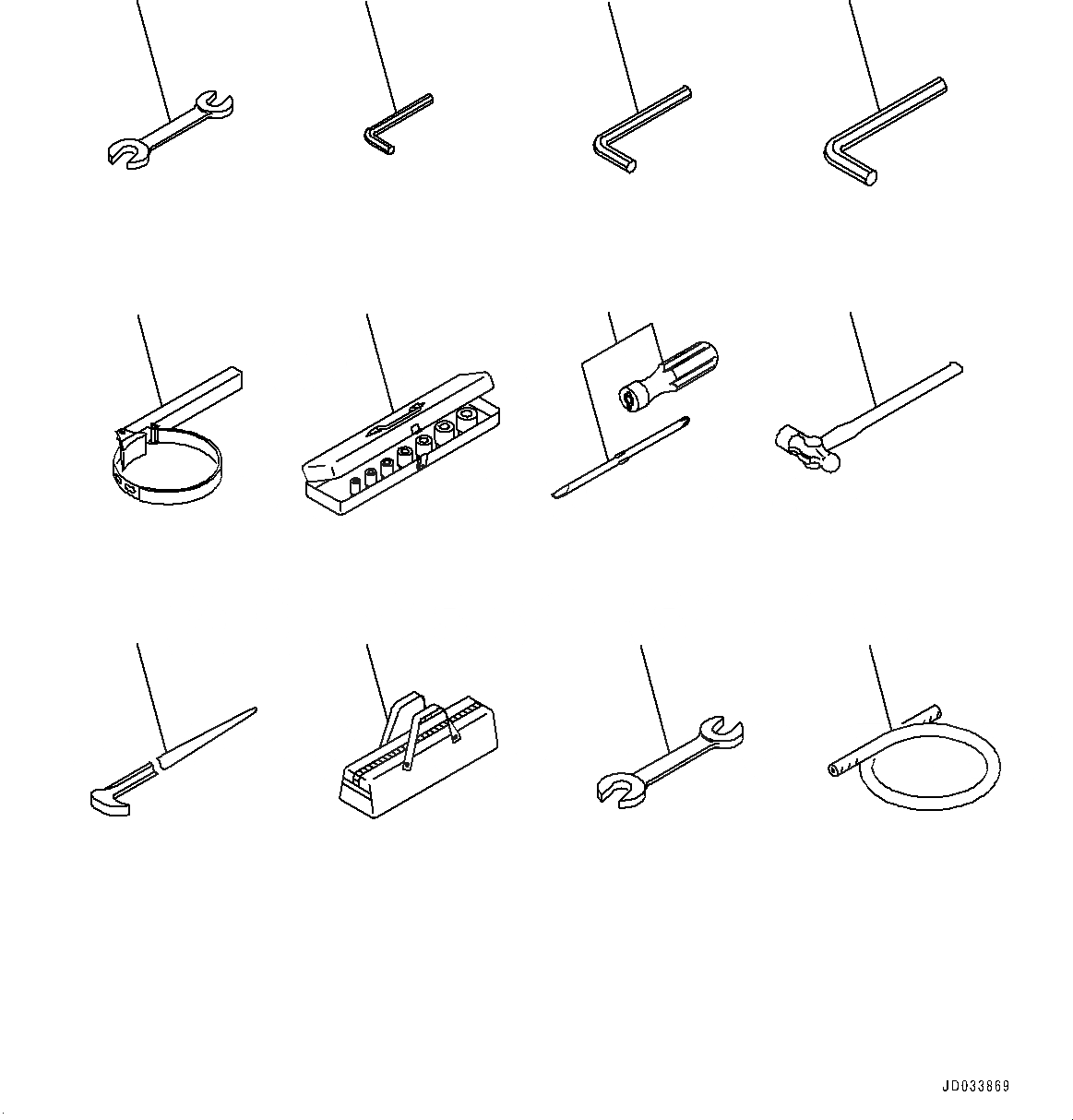 JD033869