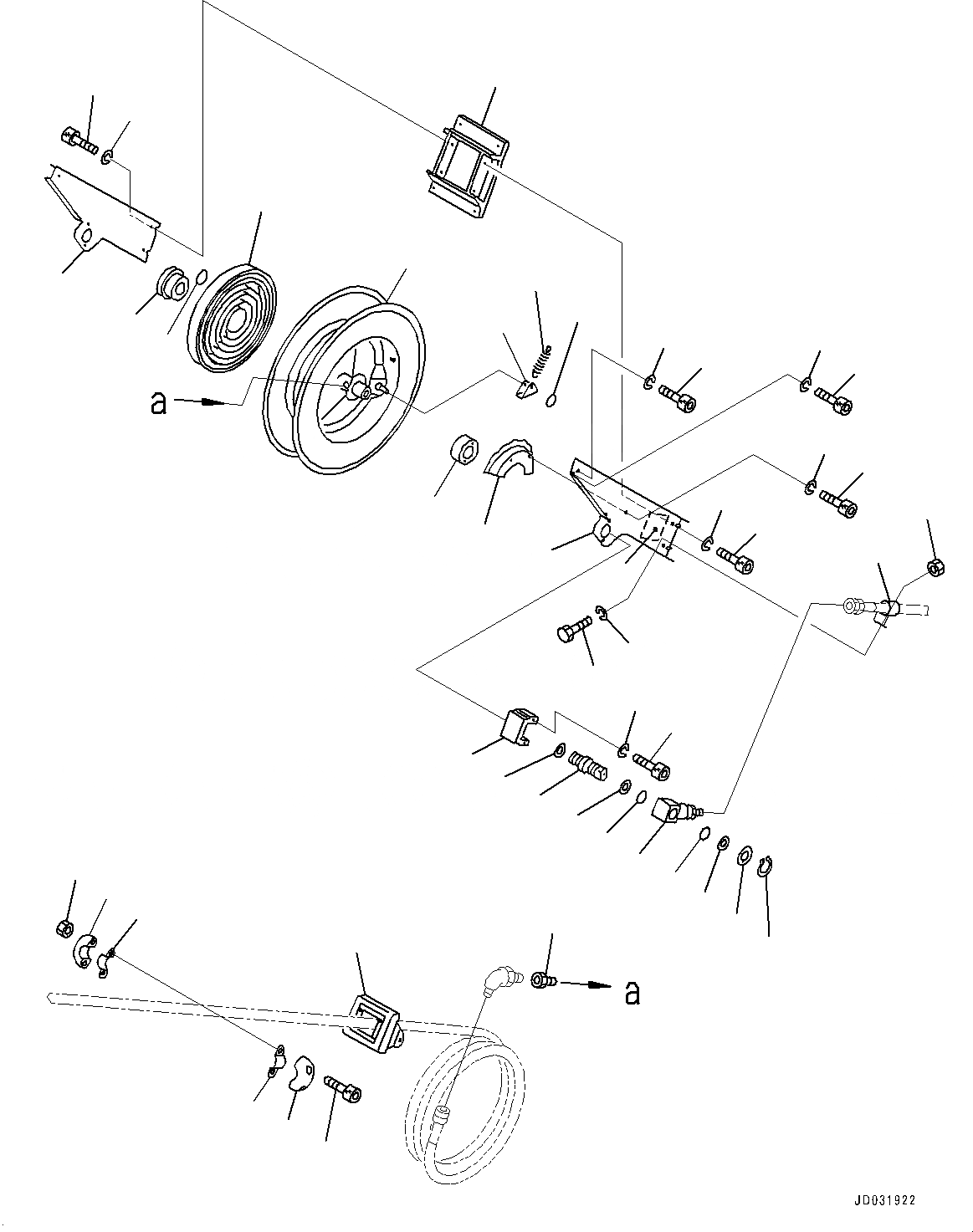 a

a

JD031922