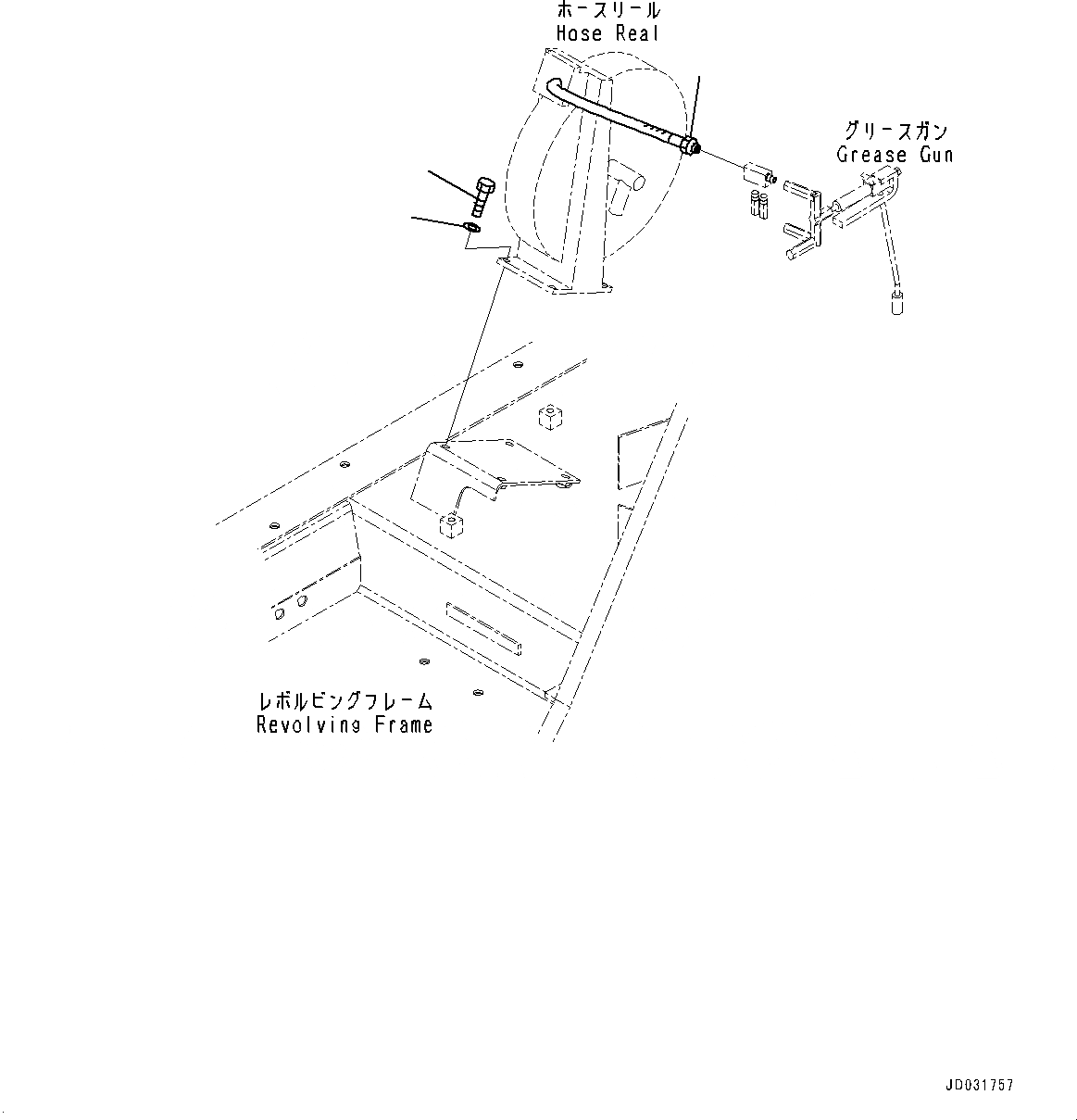 ホースリール
Hose Real

グリースガン
Grease Gun

レボルビングフレーム
Revolving Frame

JD031757