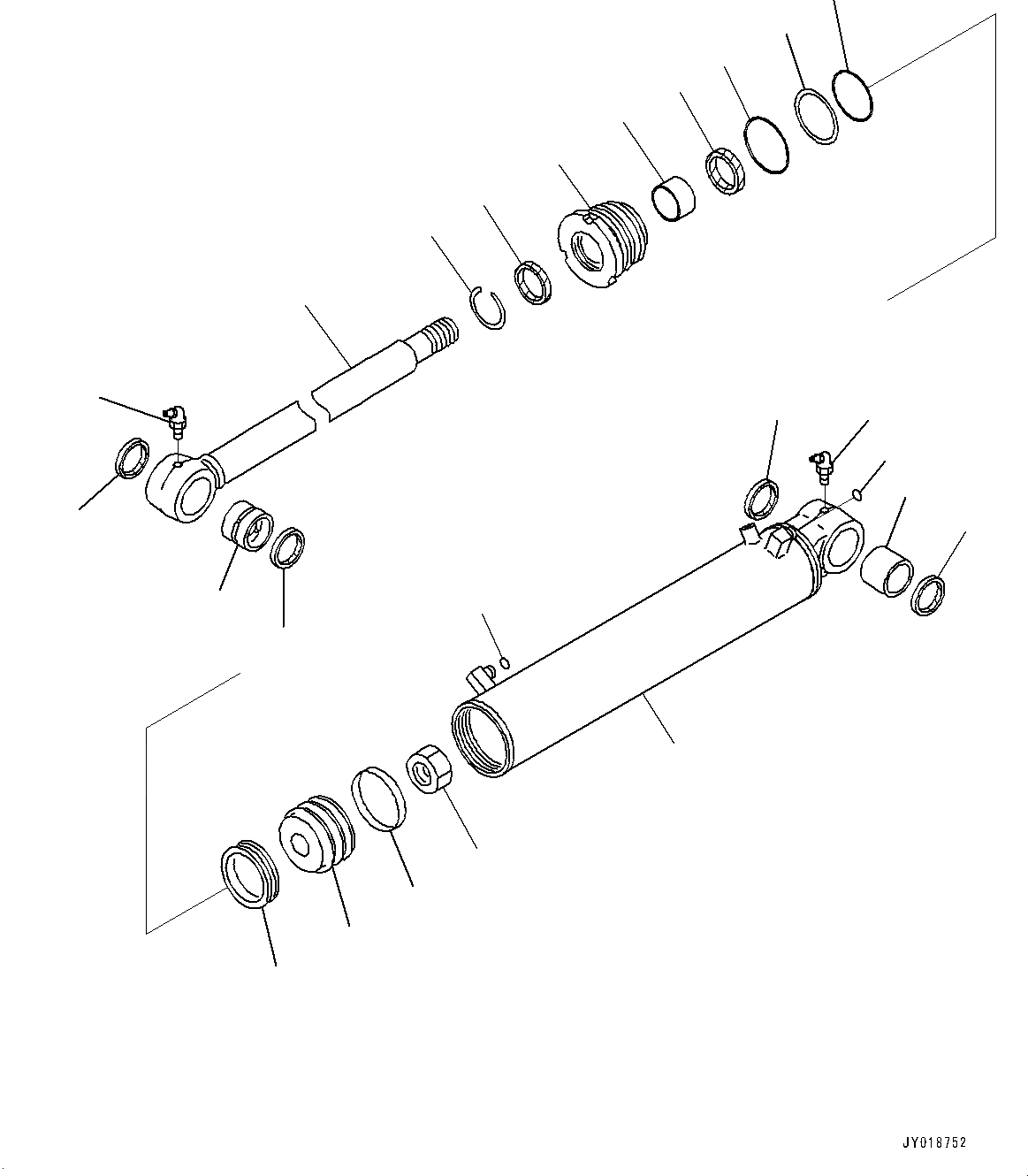 JY018752