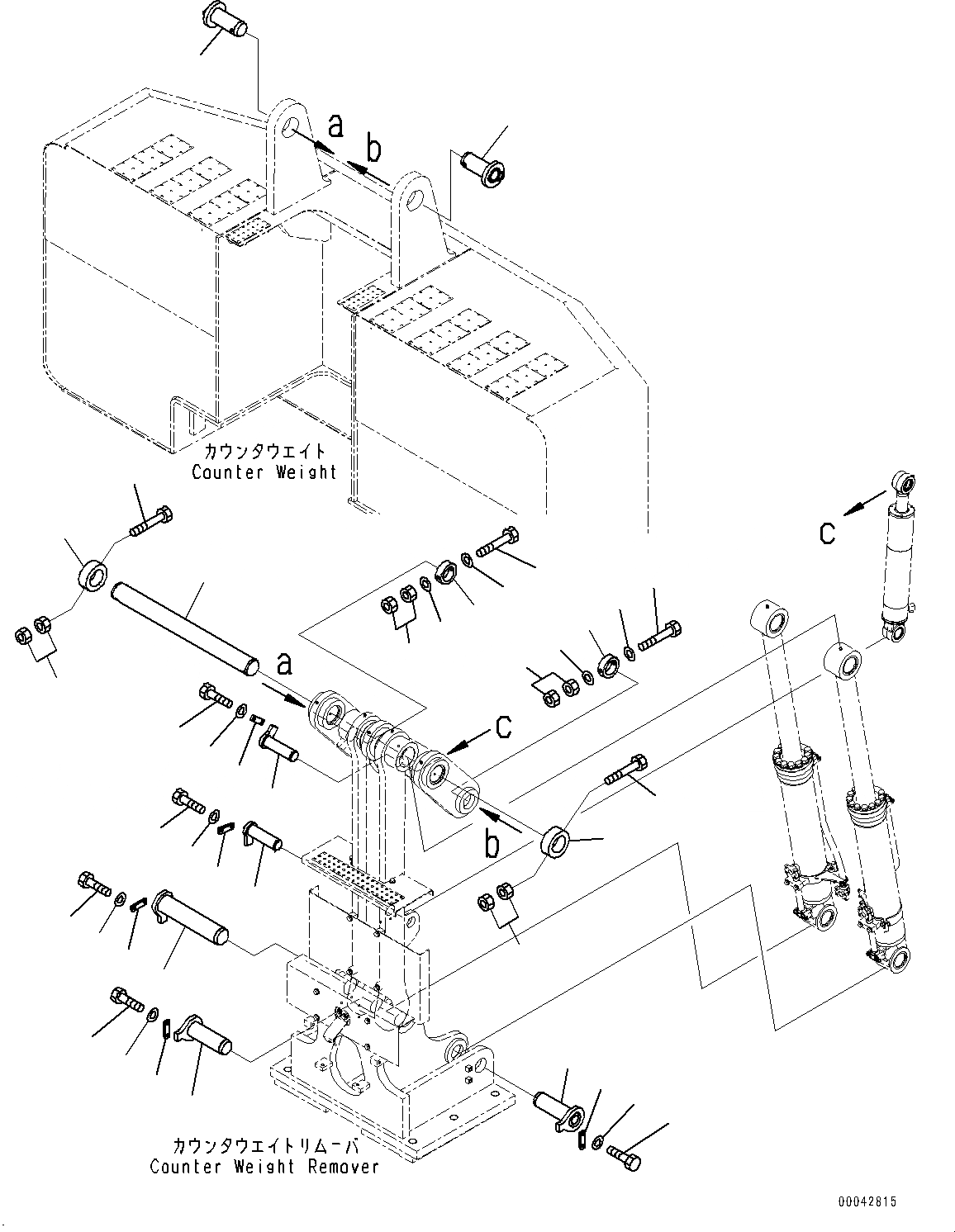 a
b
カウンタウエイト
Counter Weight
c
a
c
b
カウンタウエイトリムーバ
Counter Weight Remover
00042815