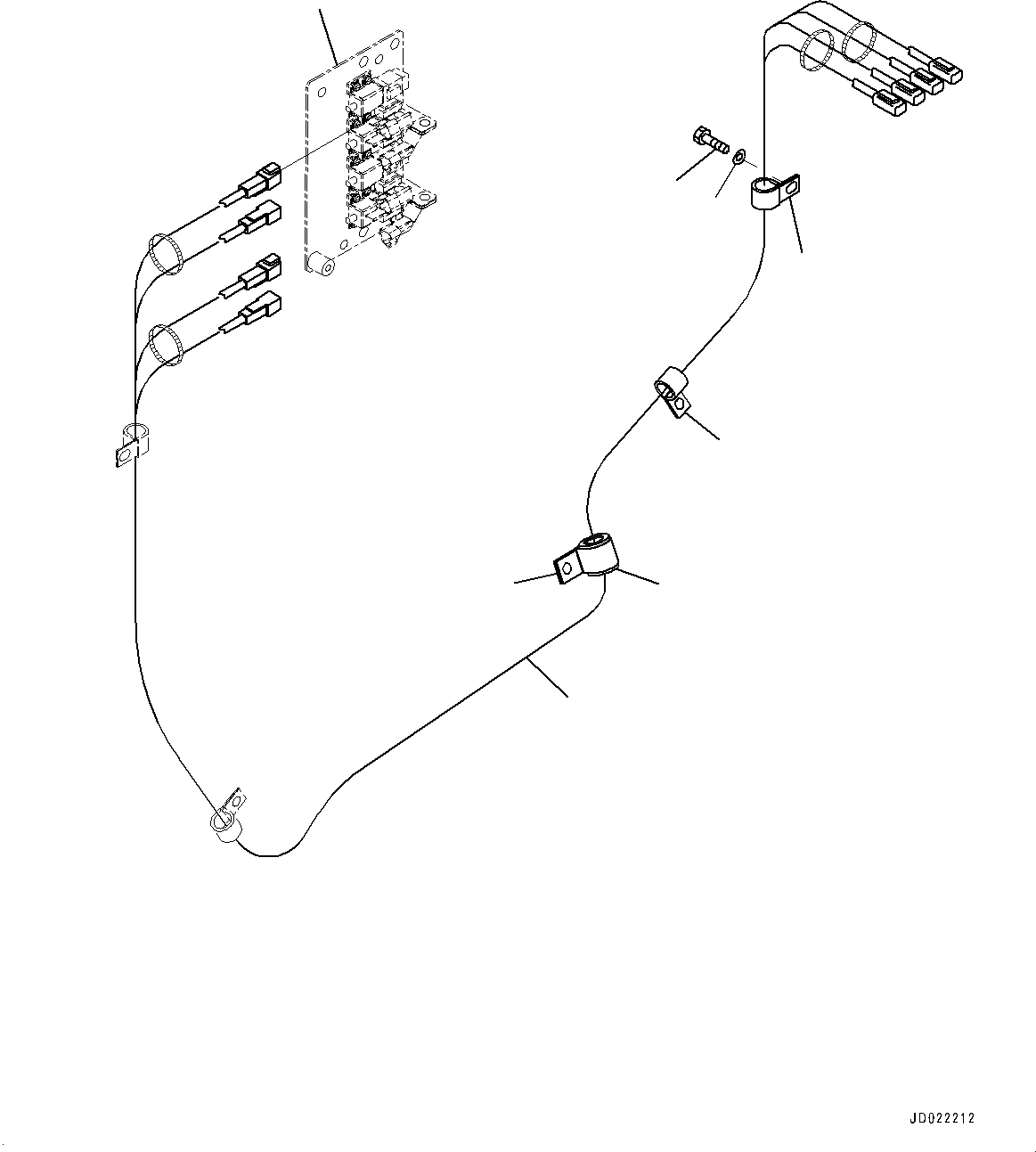 JD022212