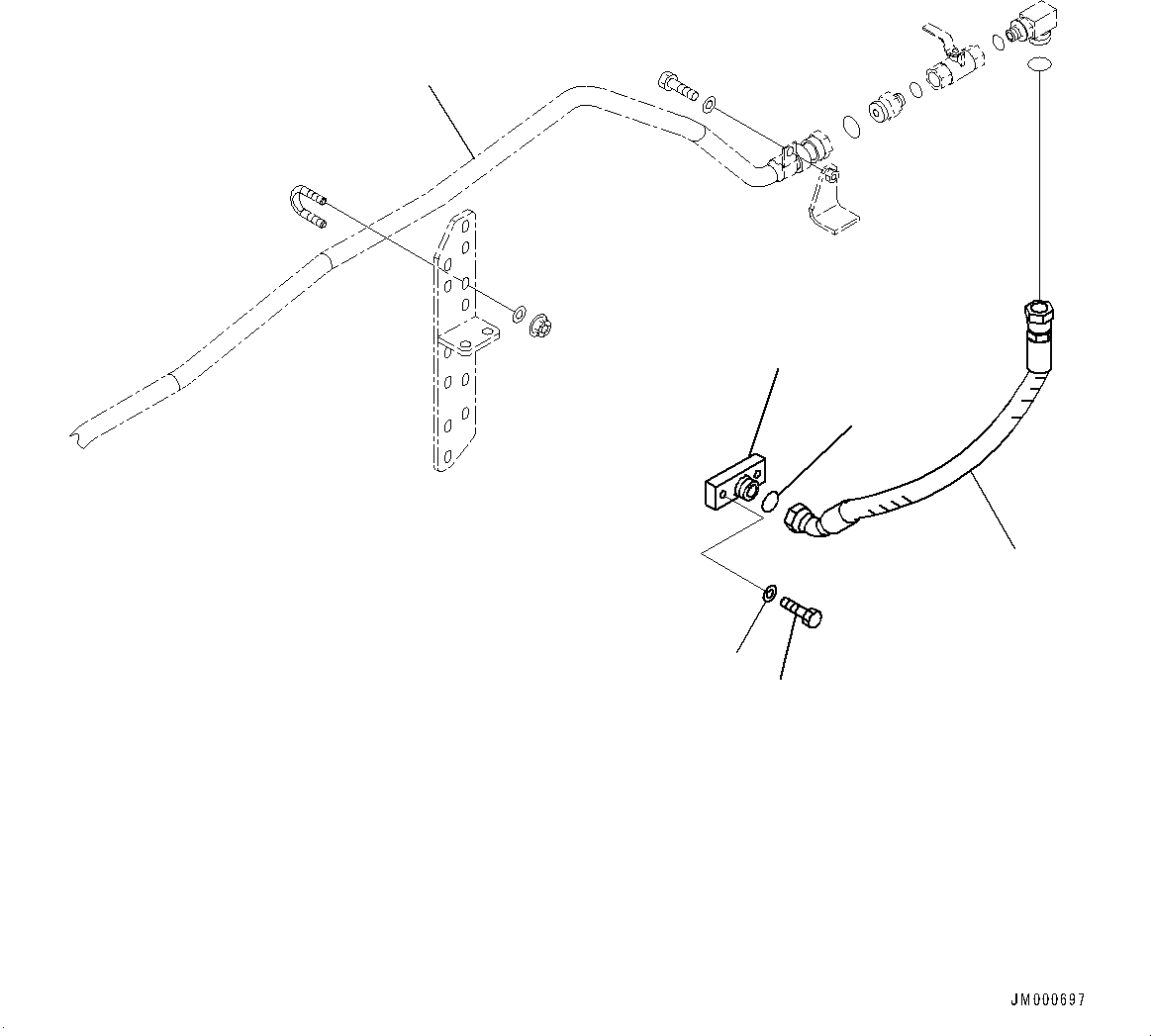 JM000697