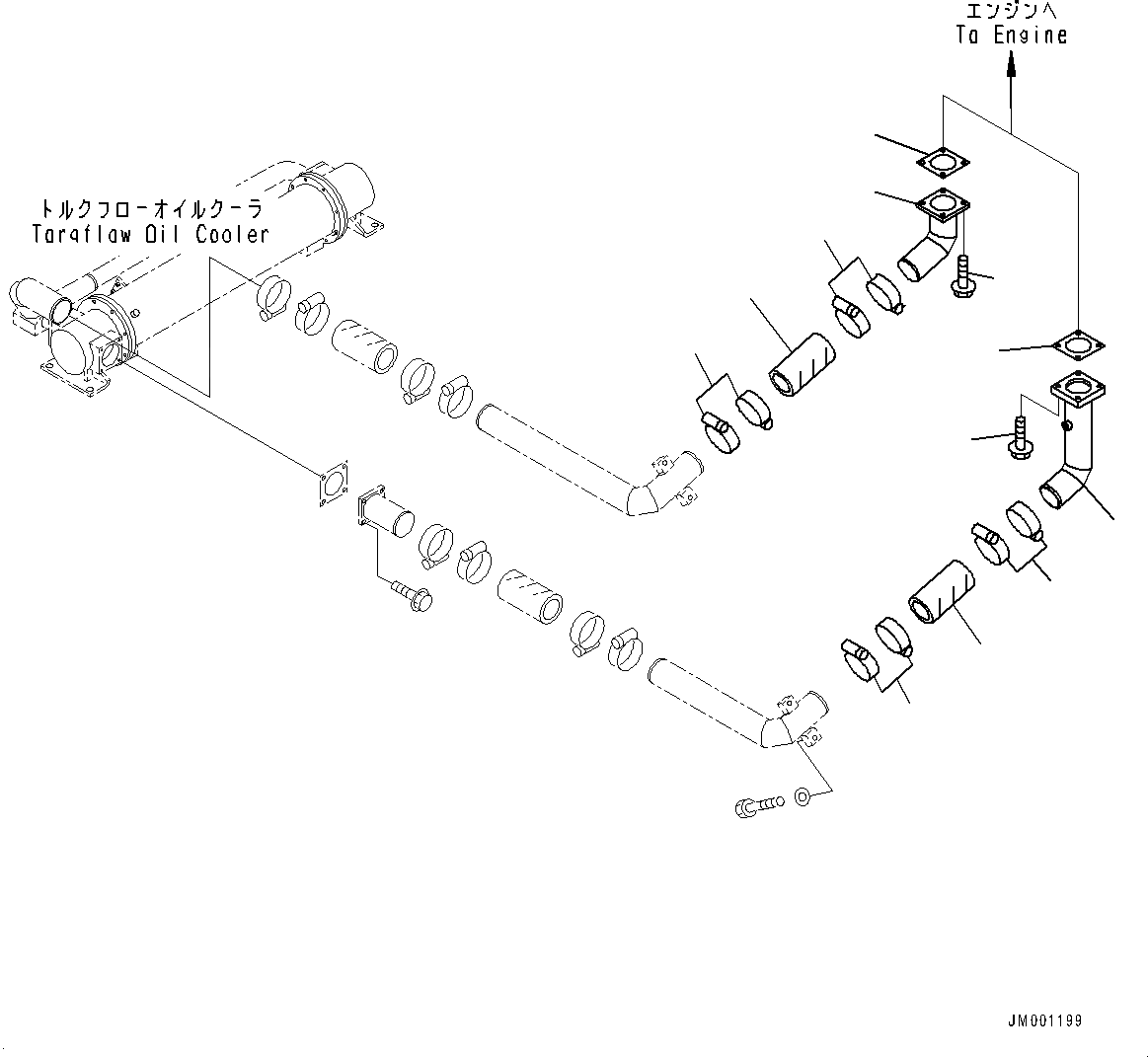 エンジンへ
To Engine

トルクフローオイルクーラ
Torqflow Oil Cooler

JM001199