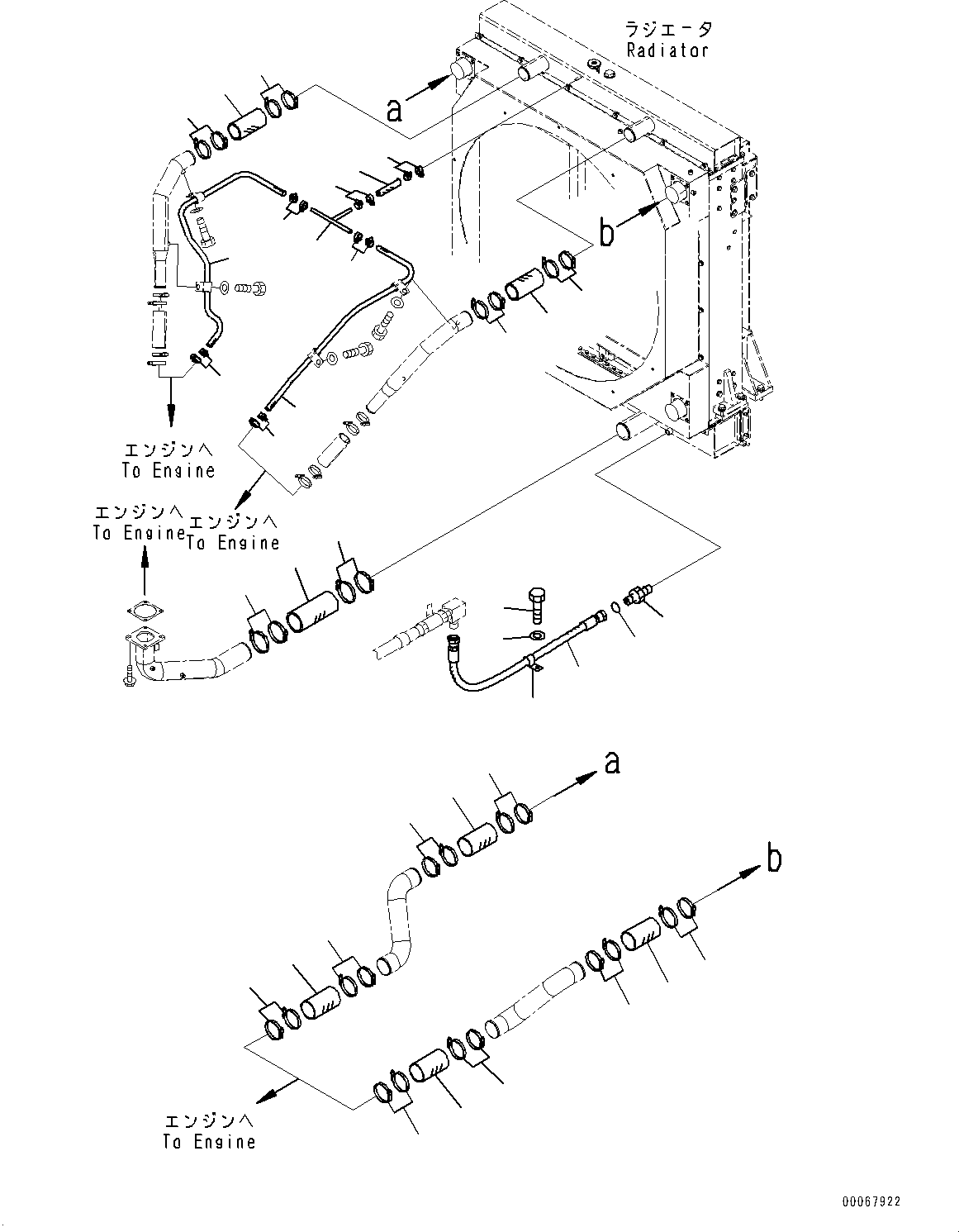 ラジエータ
Radiator

a

b

エンジンへ
To Engine

エンジンへ
To Engine

エンジンへ
To Engine

a

b

エンジンへ
To Engine

00067922