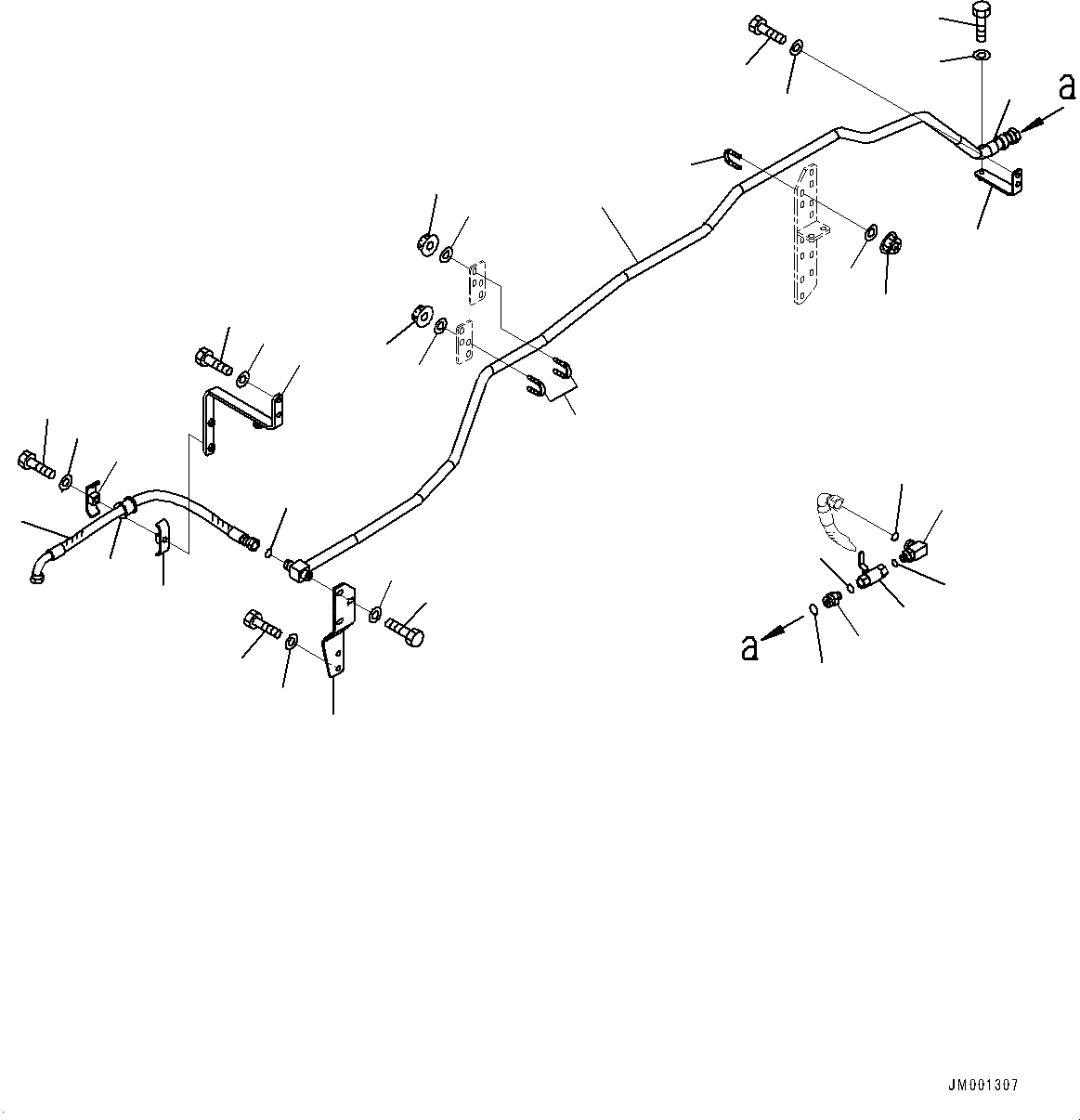 a

a

JM001307