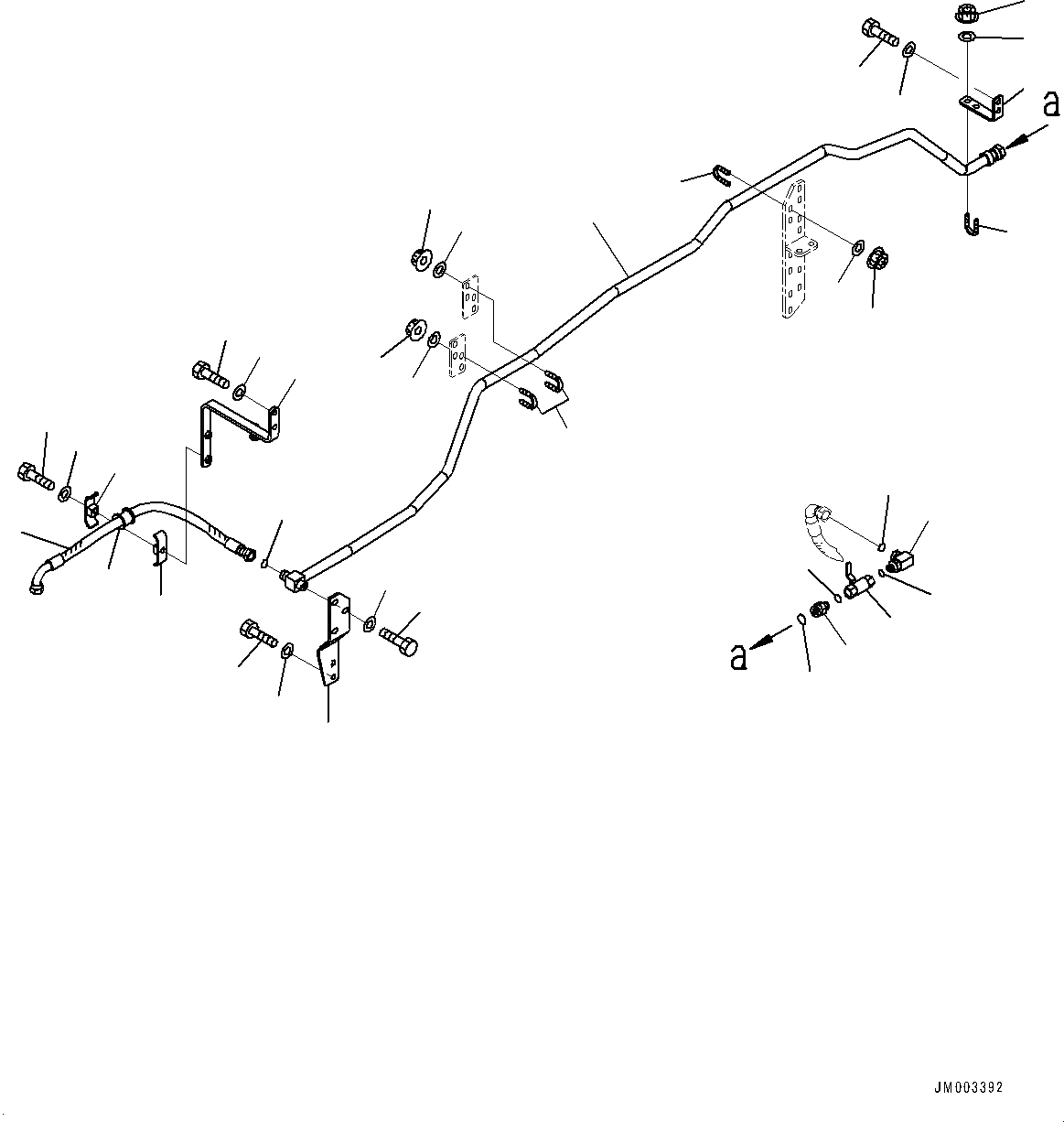 a

a

JM003392