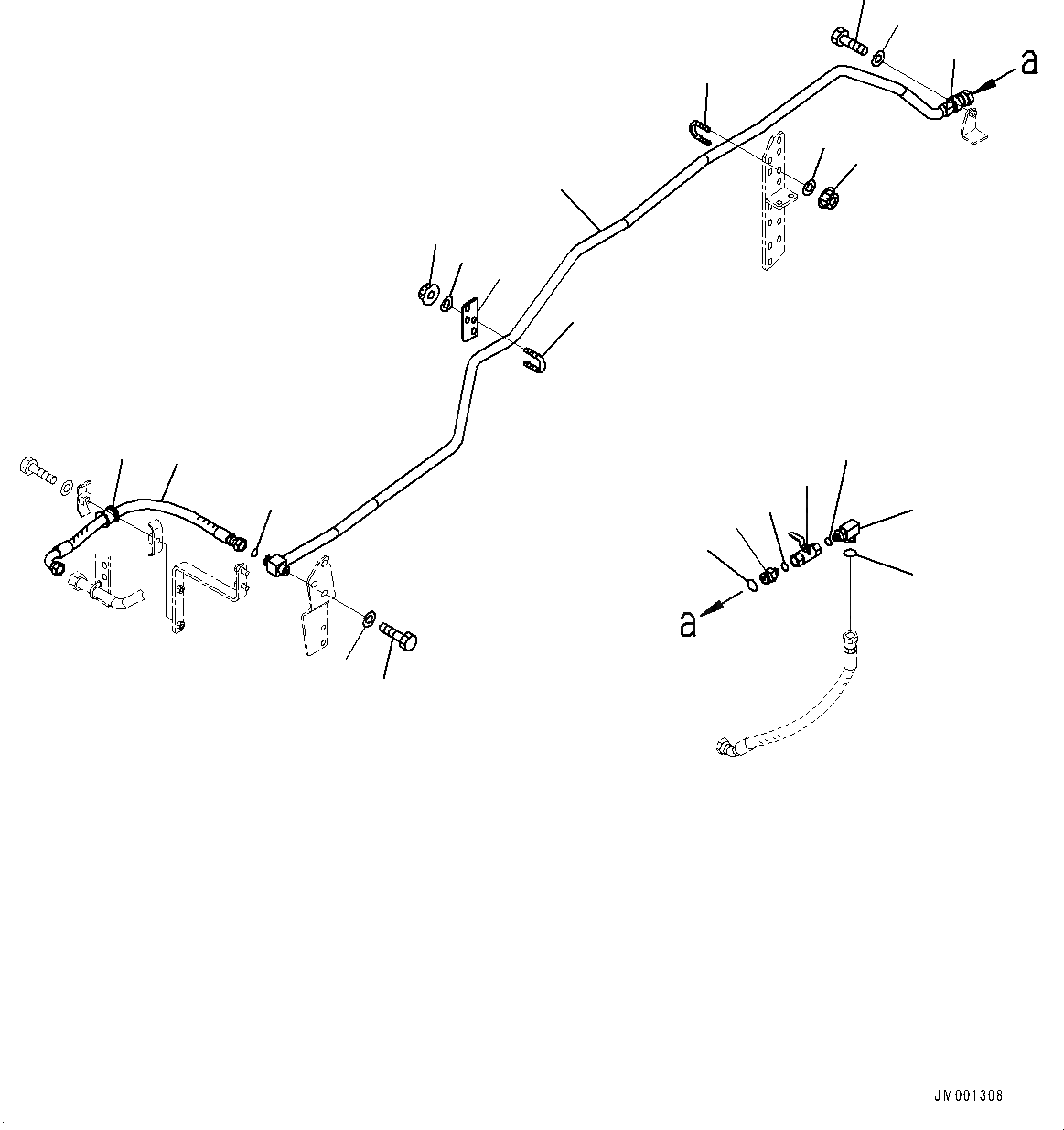 a

a

JM001308