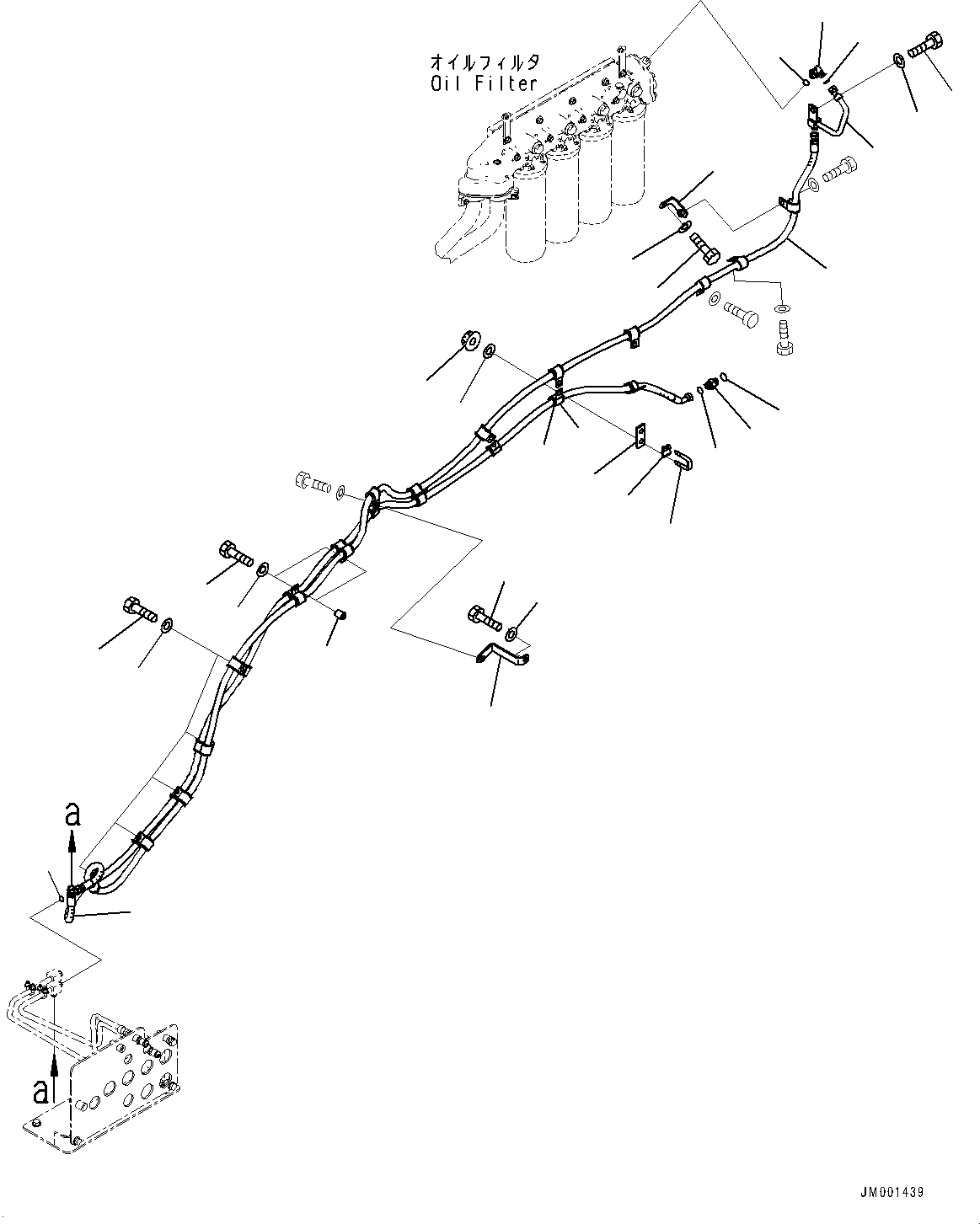 オイルフィルタ
Oil Filter

a

a

JM001439