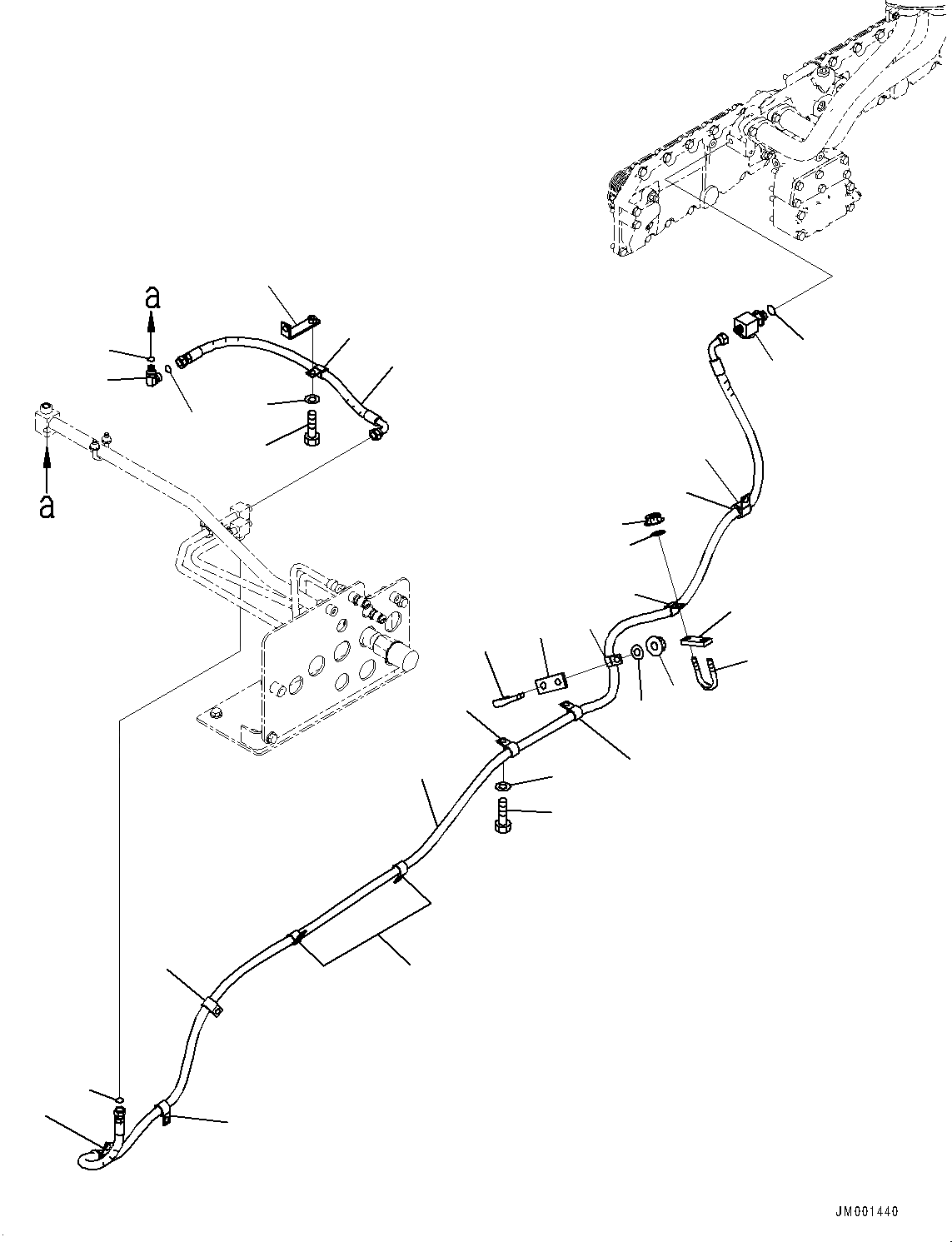 a

a

JM001440