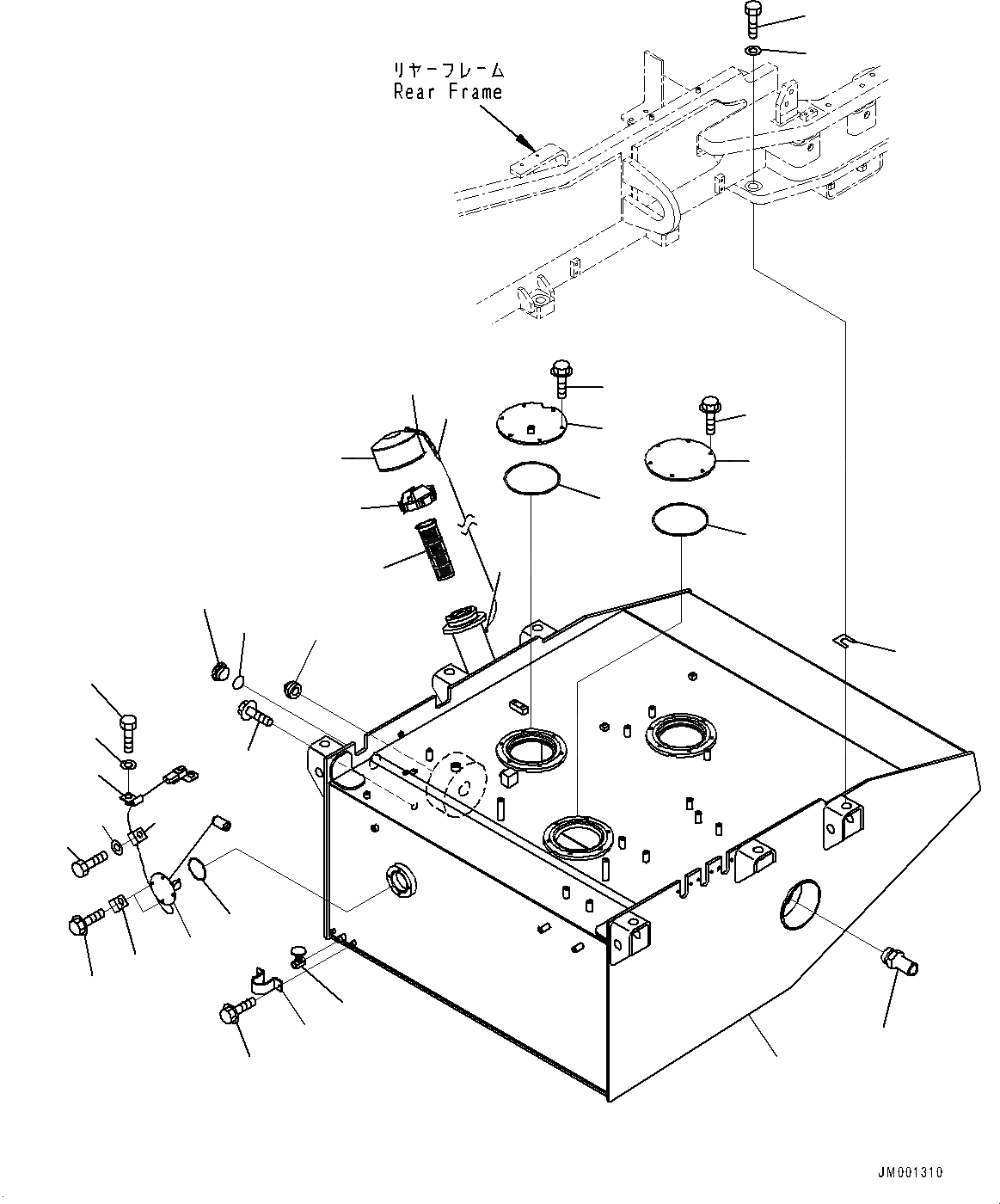 リヤーフレーム
Rear Frame

JM001310