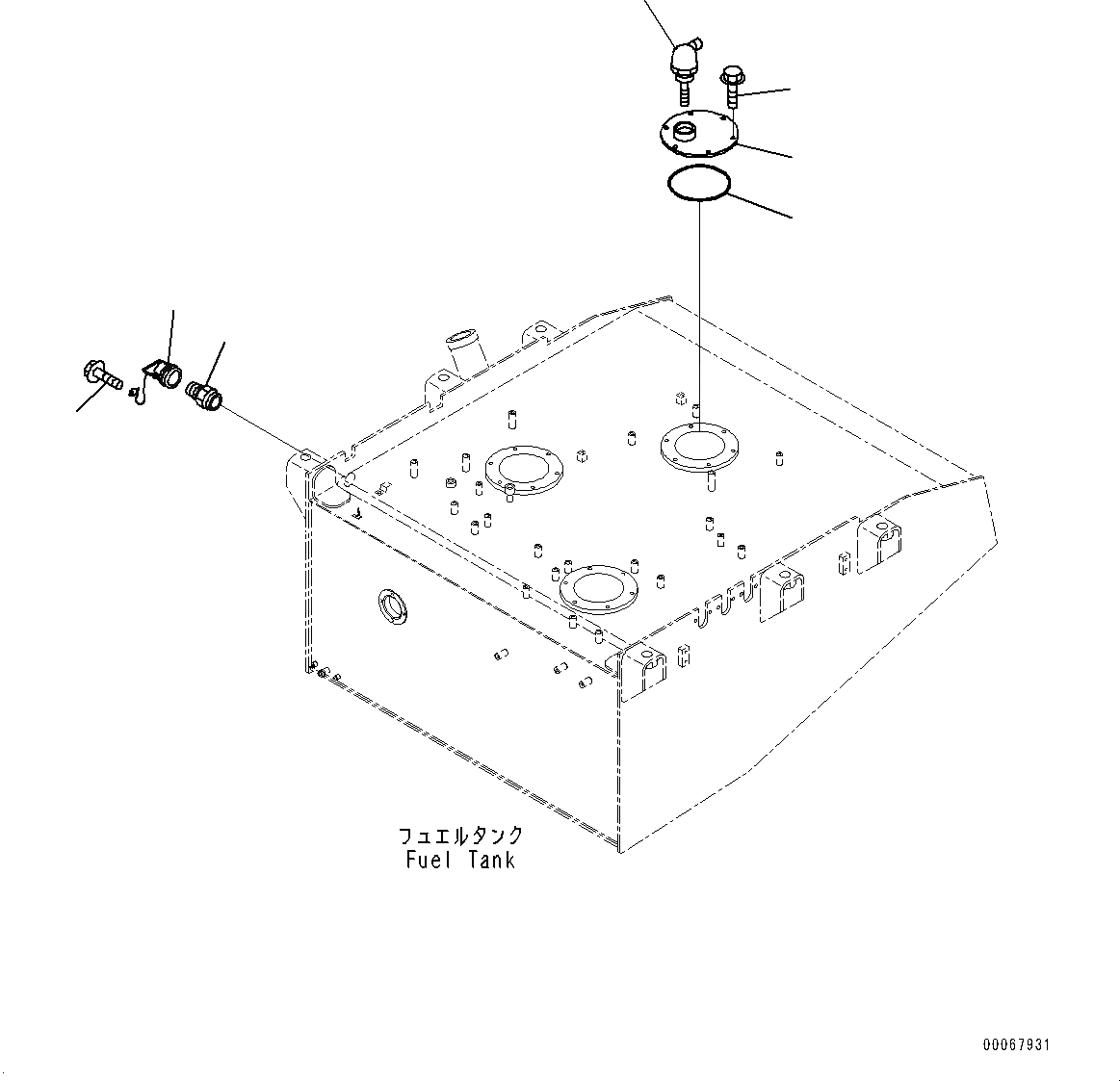 フュエルタンク
Fuel Tank

00067931