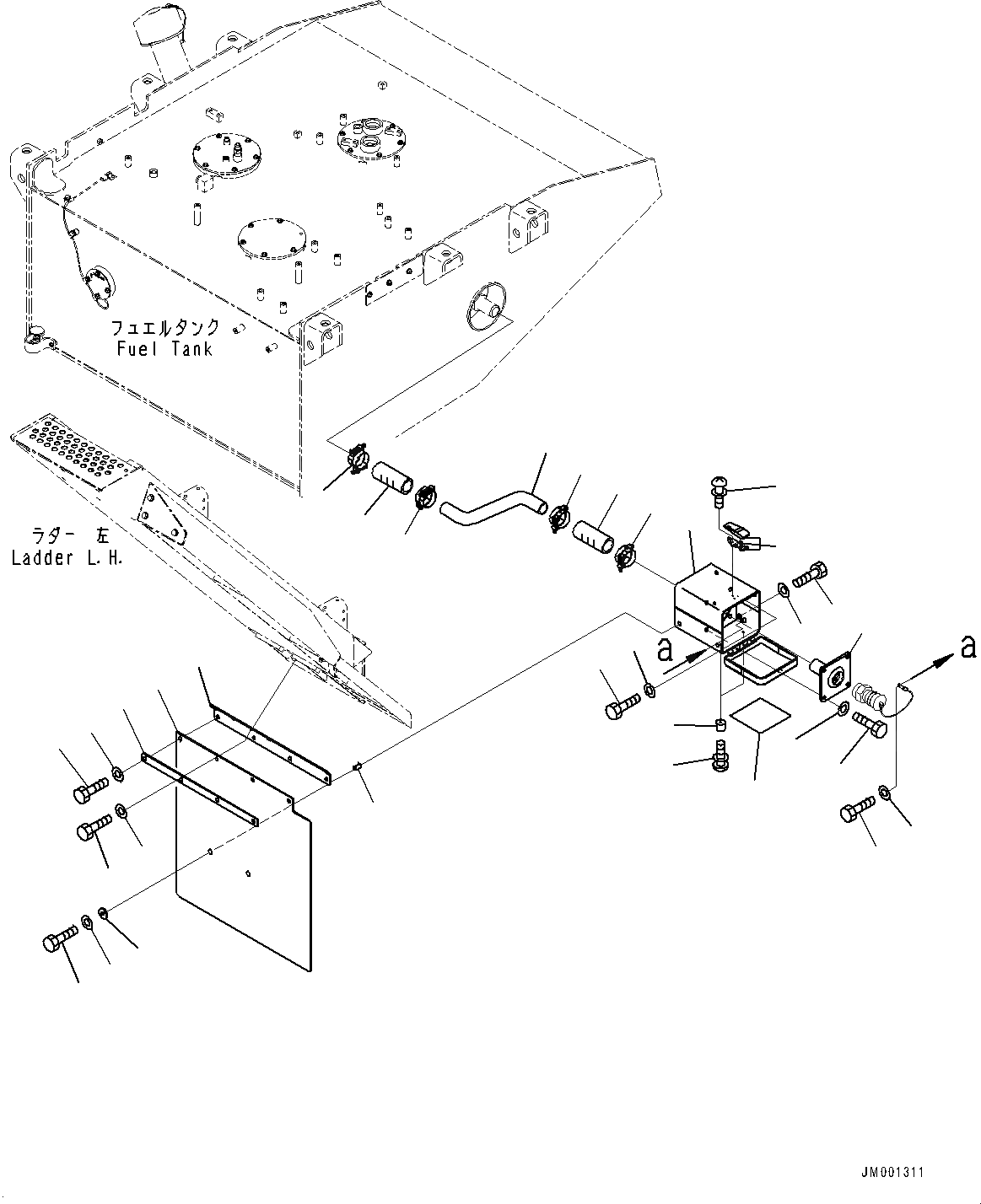 フュエルタンク
Fuel Tank

ラダー 左
Ladder L.H.

a

a

JM001311