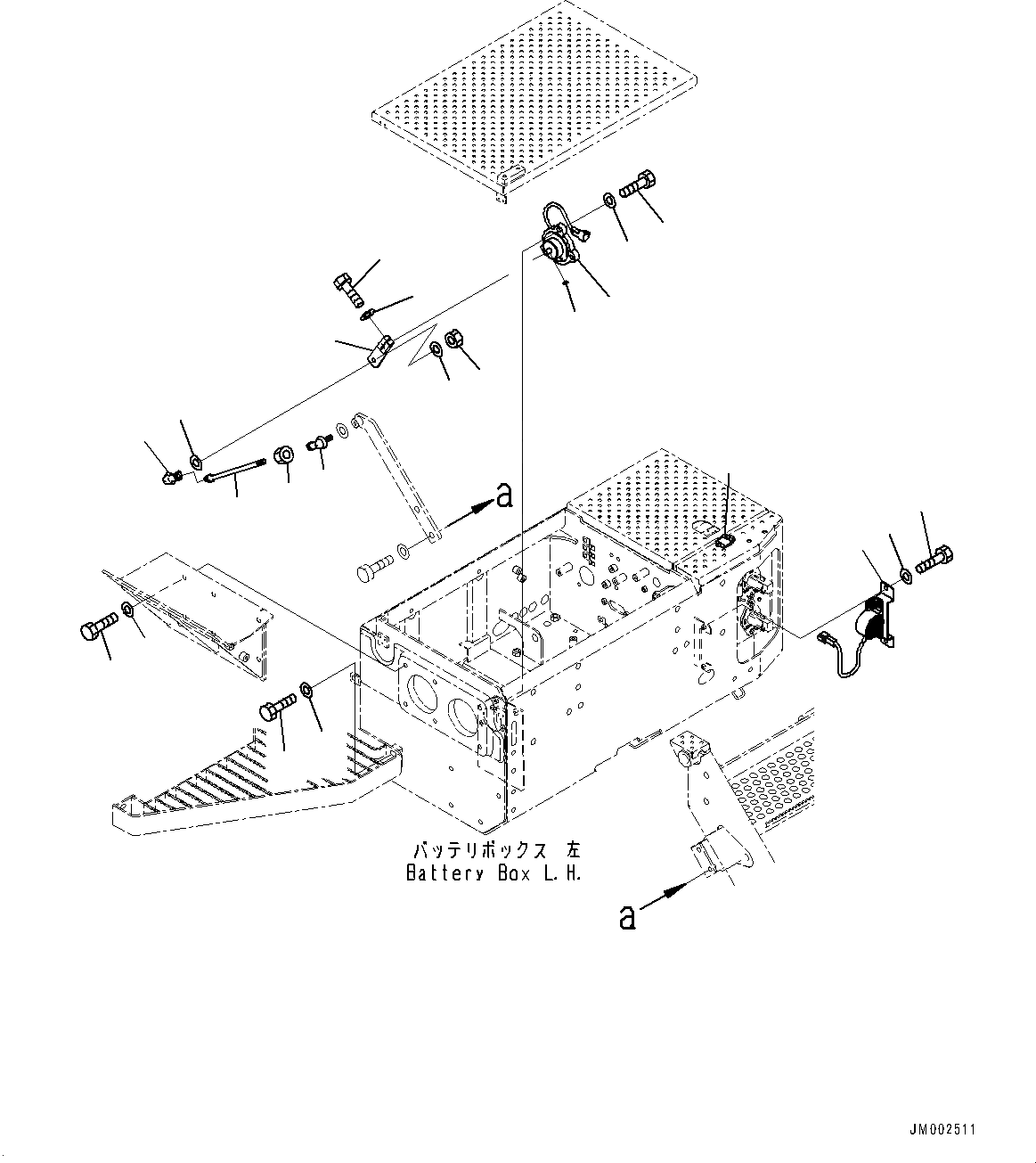 a

バッテリボックス 左
Battery Box L.H.

a

JM002511