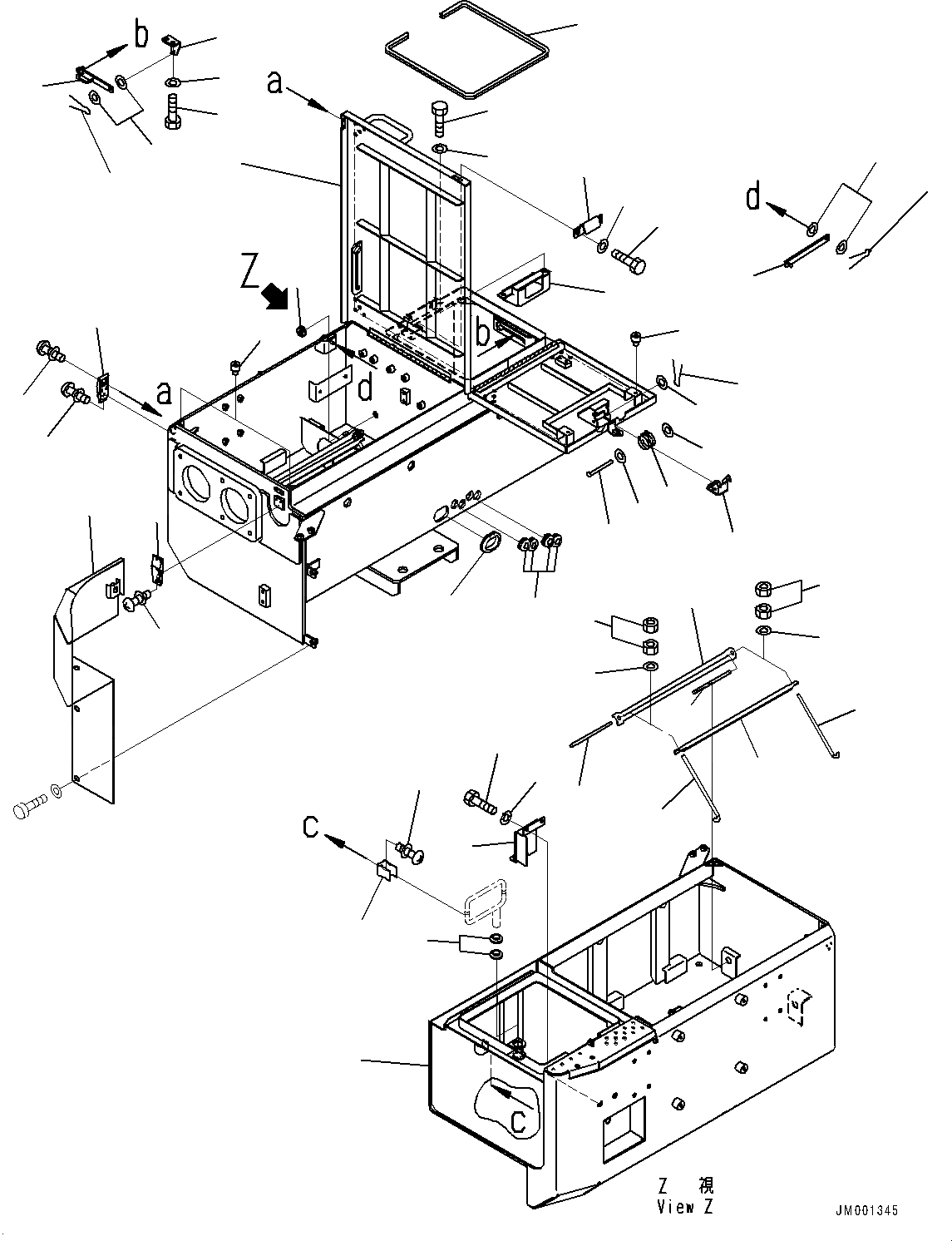 b
a
d
Z
b
a
d
c
c
Z 視
View Z
JM001345