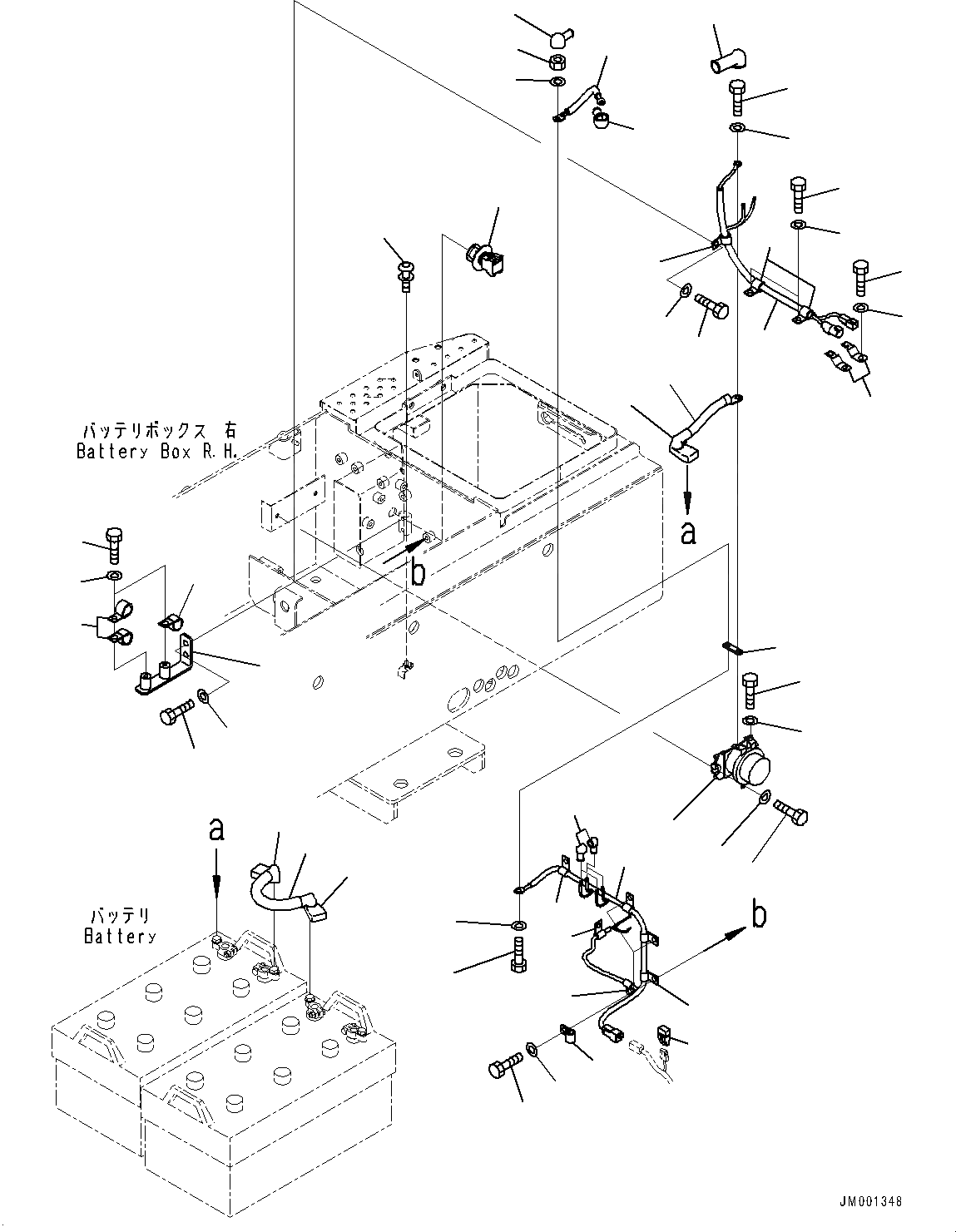 バッテリボックス 右
Battery Box R.H.

a

b

a

バッテリ
Battery

b

JM001348