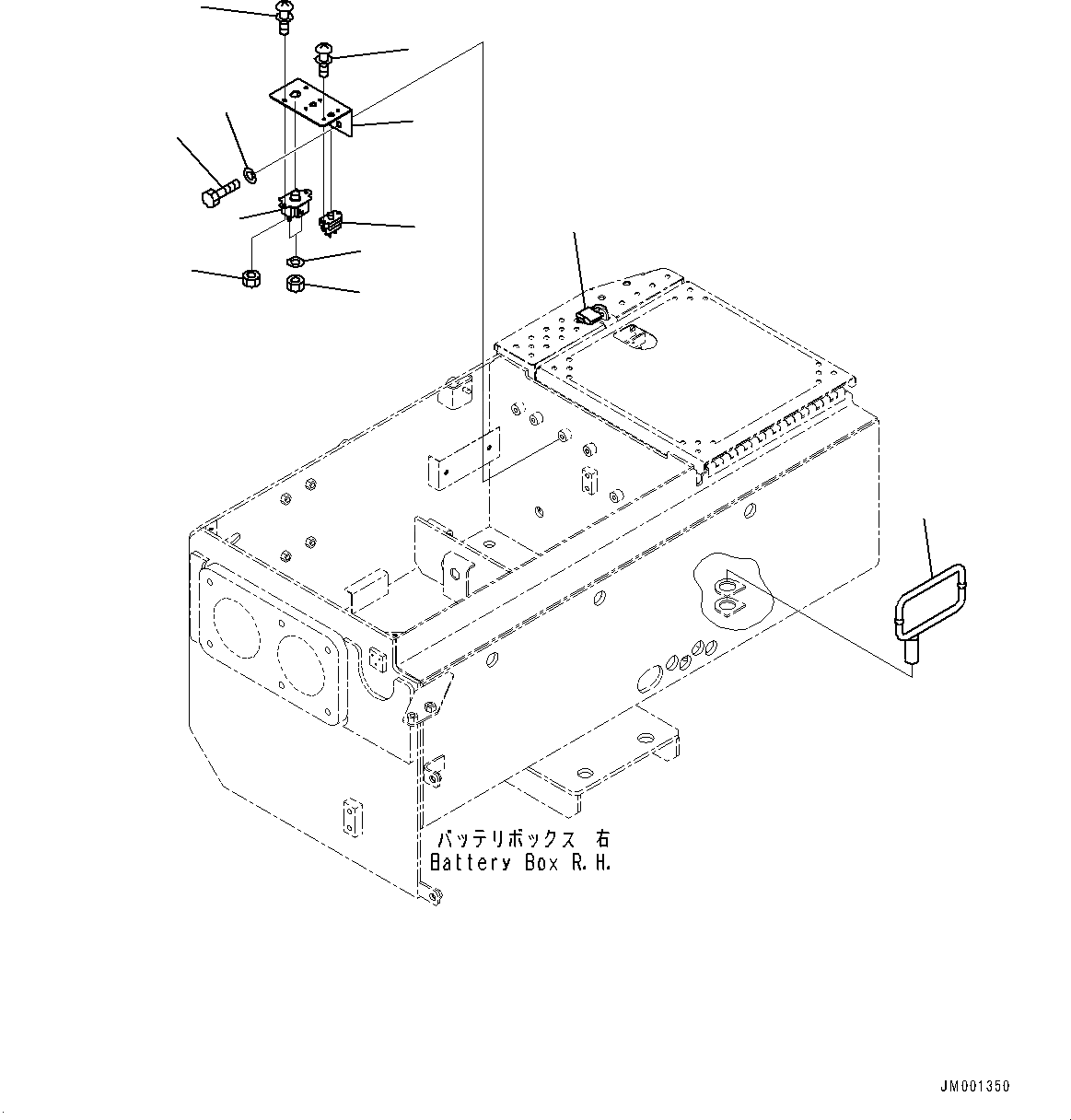 バッテリボックス 右
Battery Box R.H.

JM001350