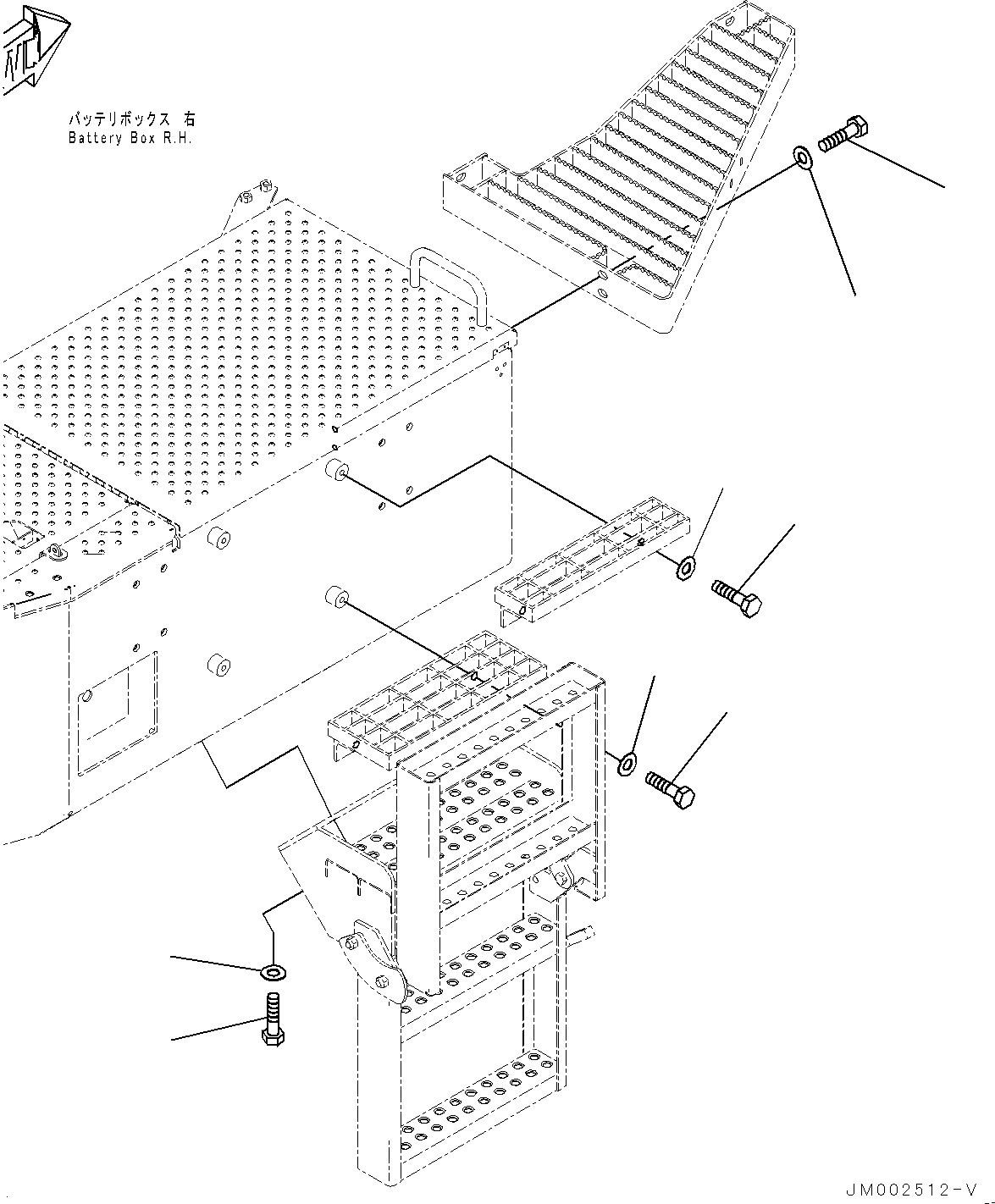 バッテリボックス 右
Battery Box R.H.

JM002512-V