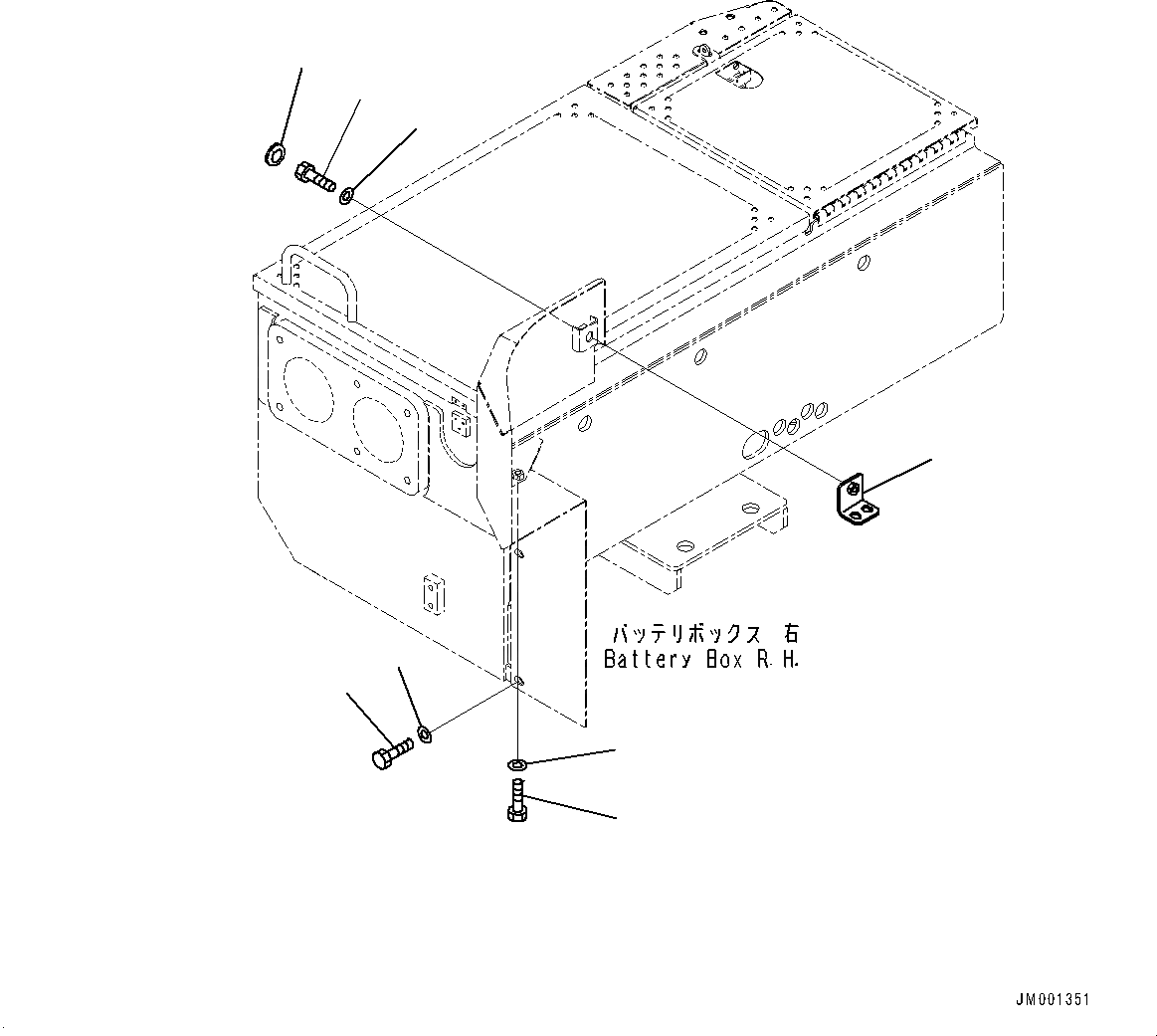 バッテリボックス 右
Battery Box R.H.

JM001351