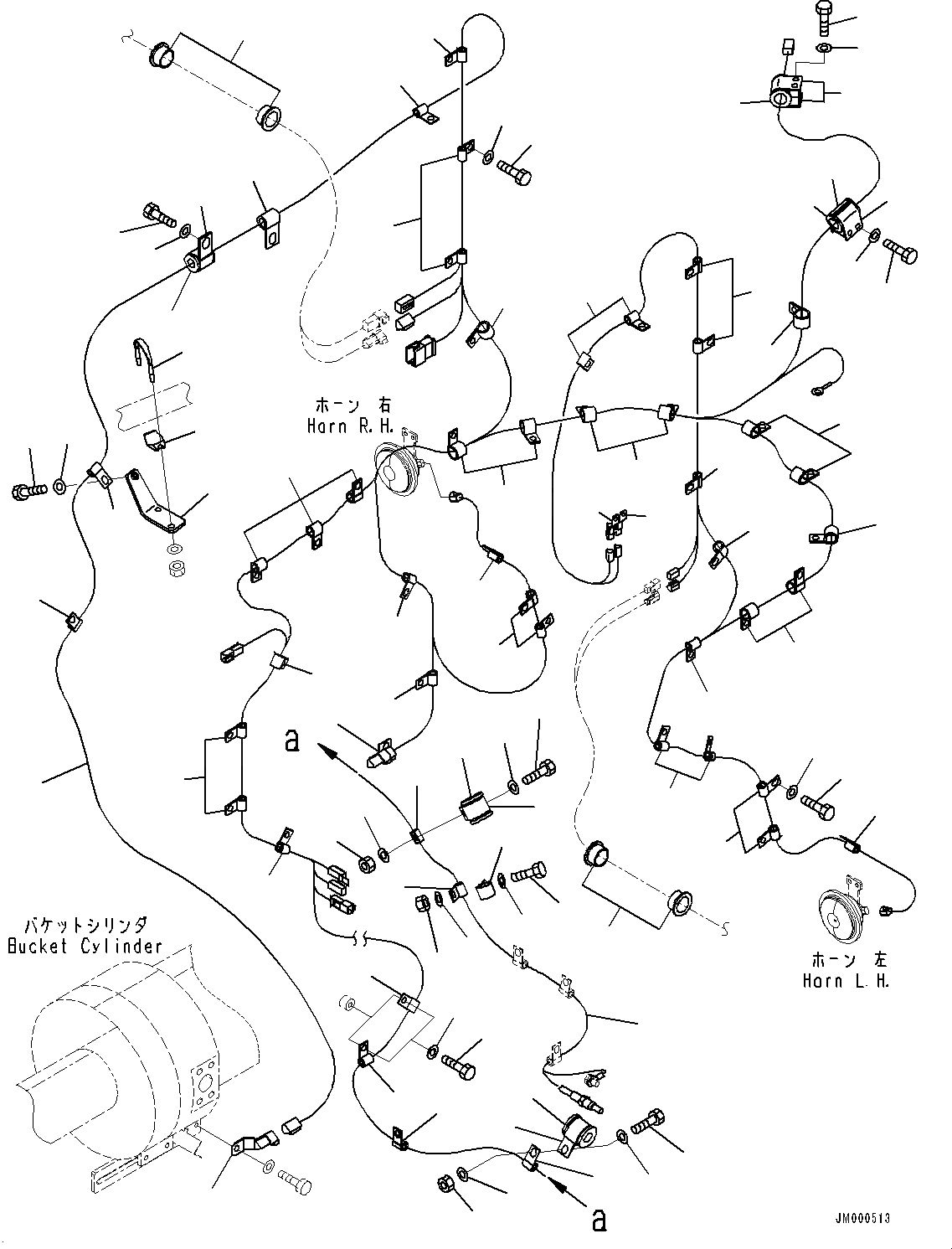 ホーン 右
Horn R.H.

a

バケットシリンダ
Bucket Cylinder

ホーン 左
Horn L.H.

a

JM000513