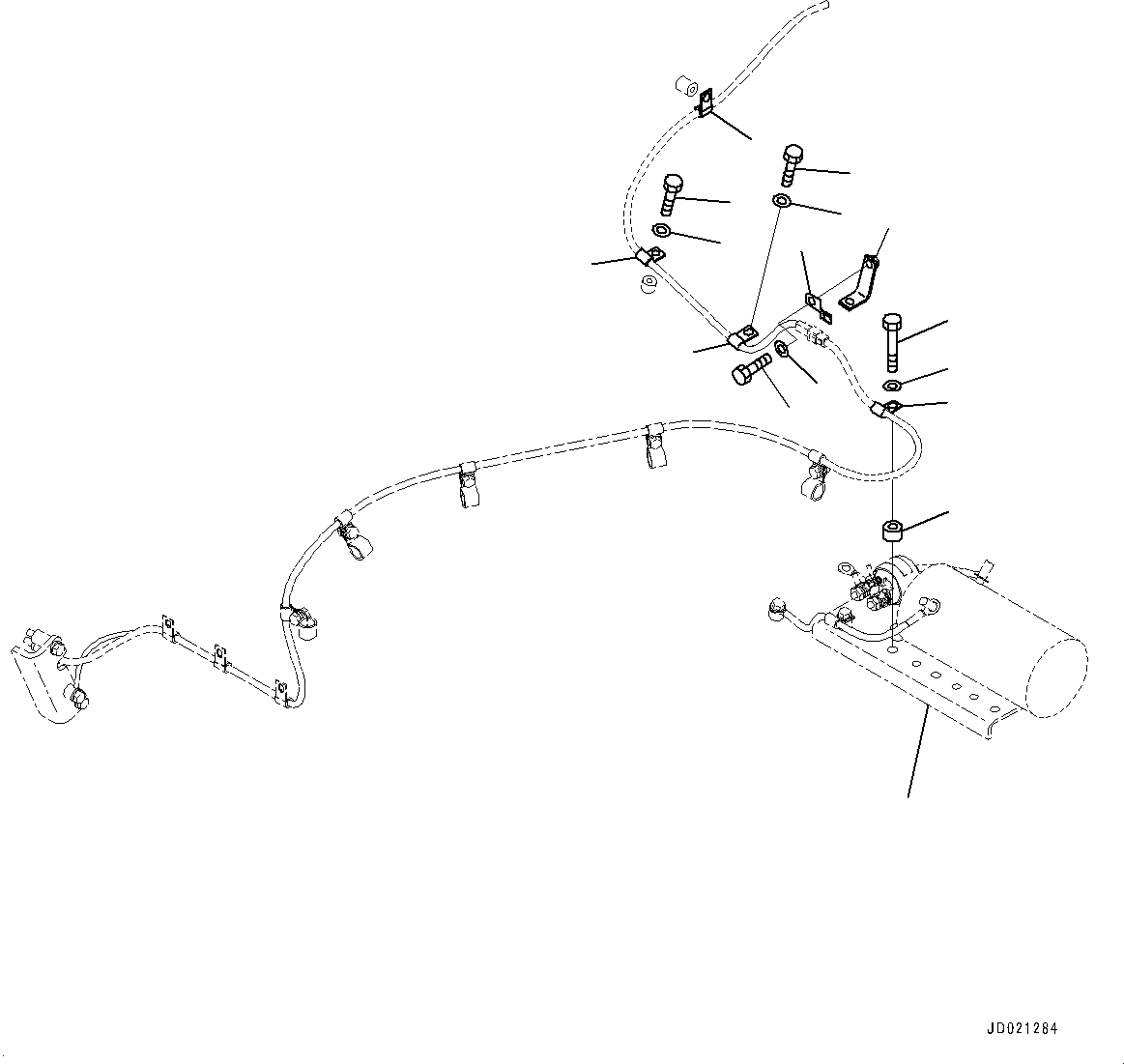 JD021284