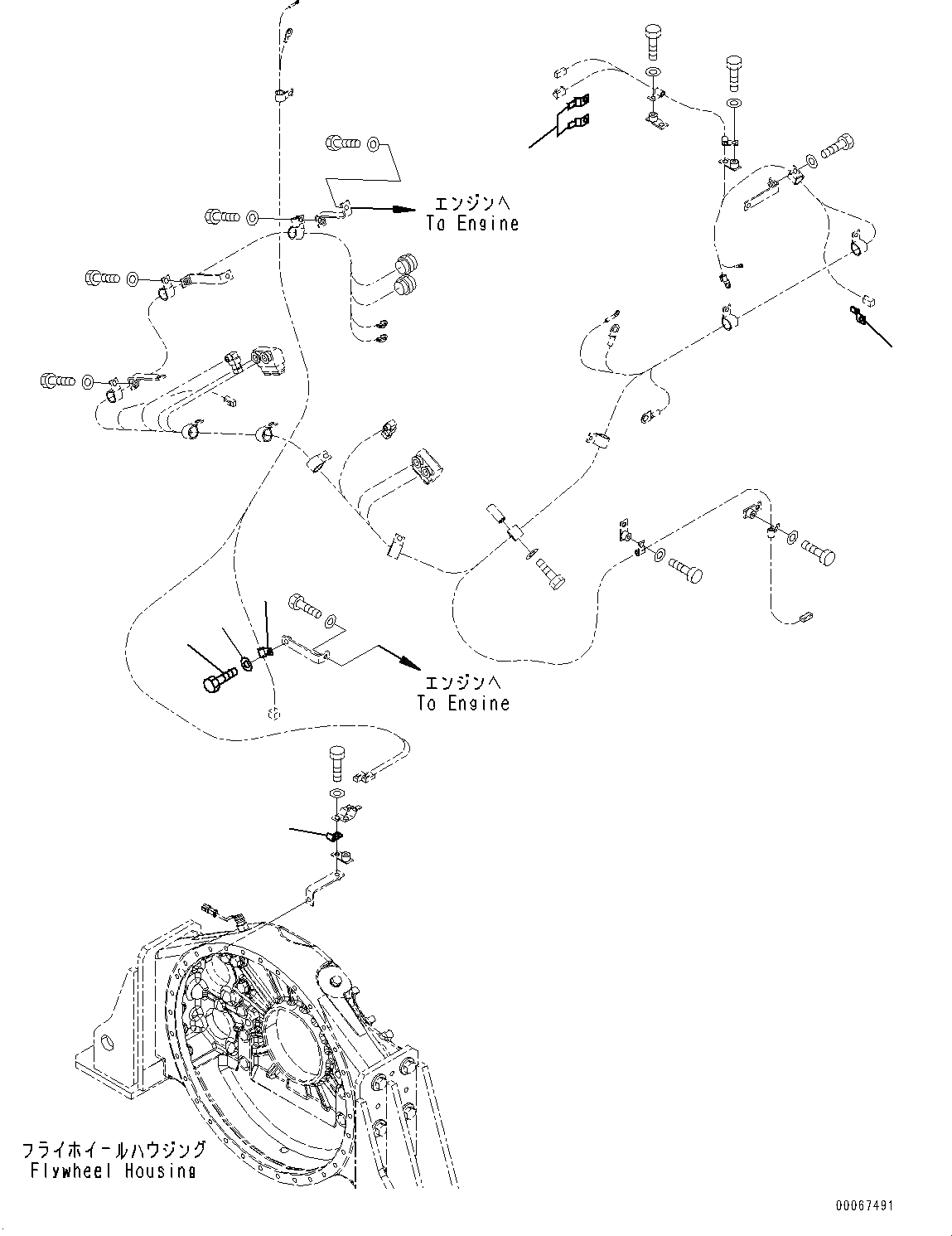 エンジンへ
To Engine

エンジンへ
To Engine

フライホイールハウジング
Flywheel Housing

00067491