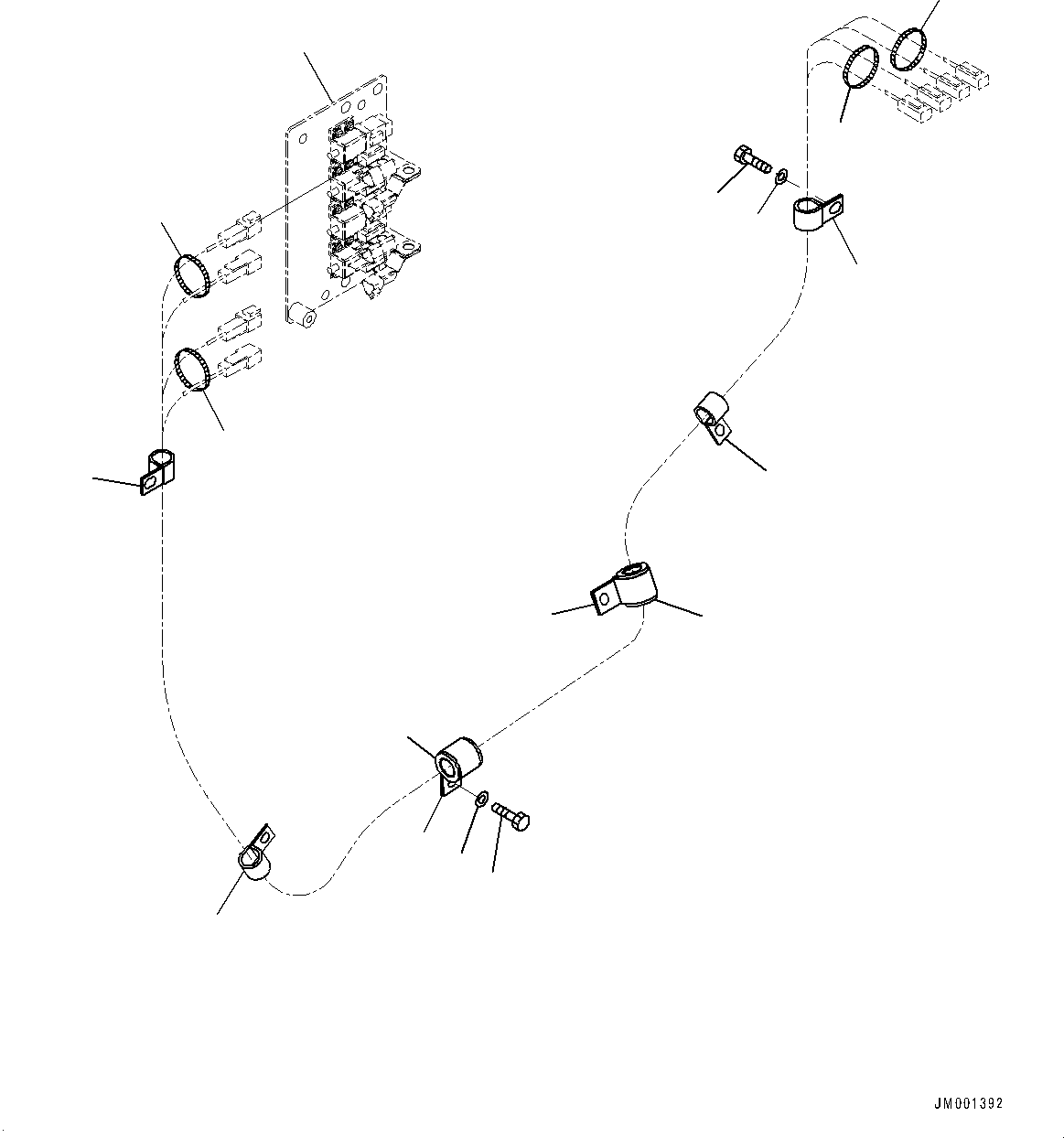 JM001392