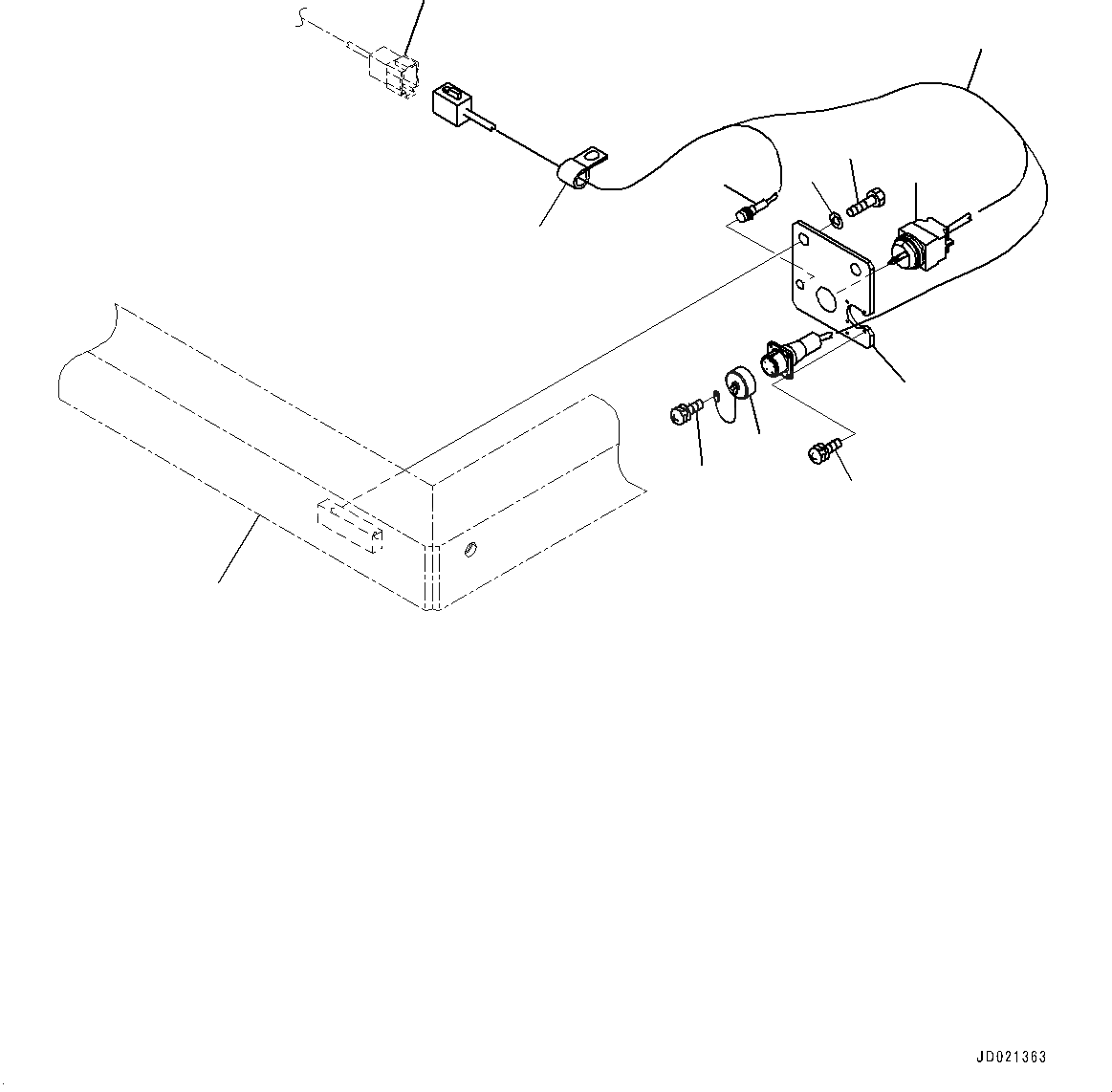 JD021363